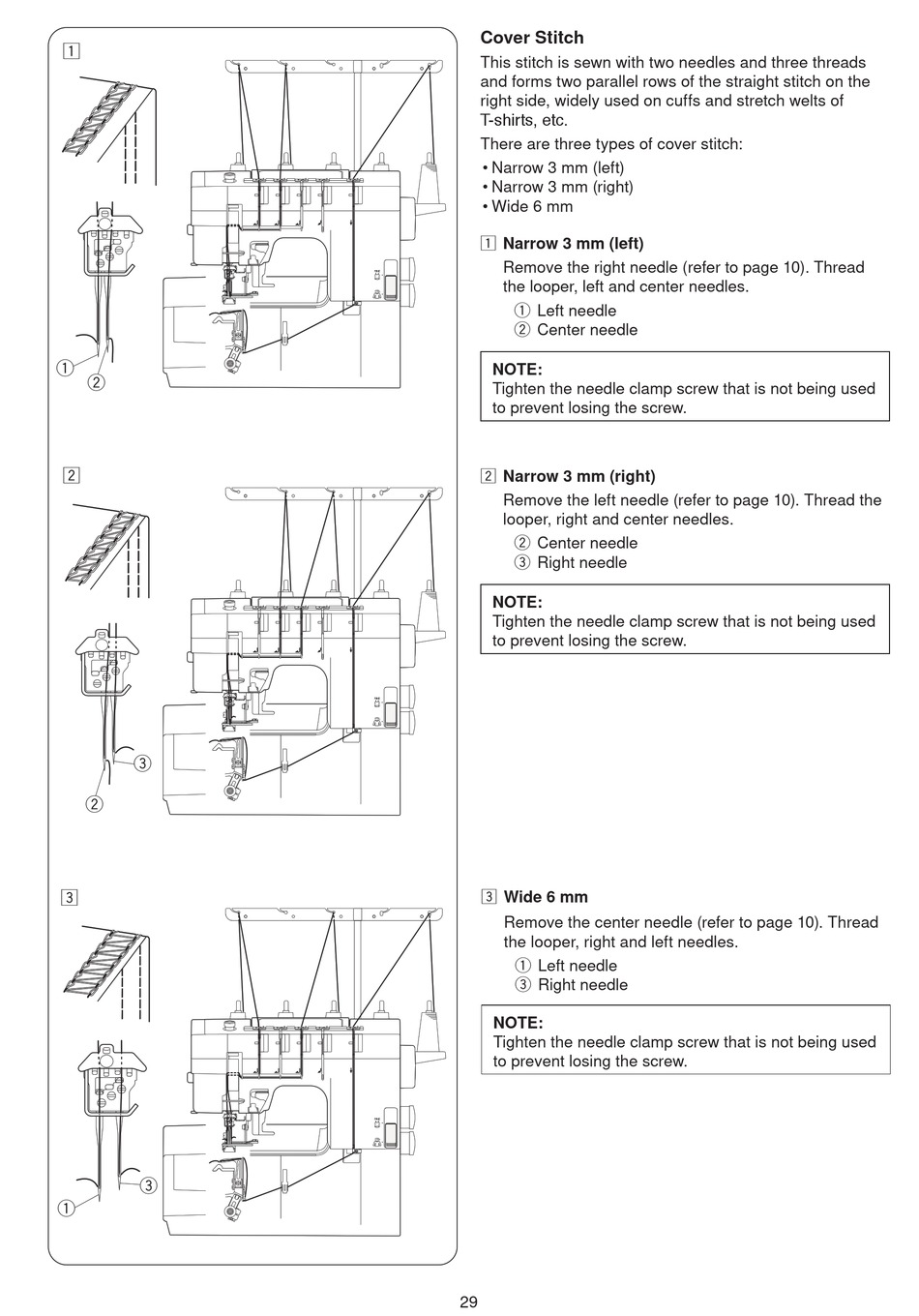 1

①
②

2

③
②

3

③
①

Cover Stitch
This stitch is sewn with two needles and three threads and forms two parallel rows of the straight stitch on the right side, widely used on cuffs and stretch welts of T-shirts, etc.

There are three types of cover stitch:
• Narrow 3 mm (left)
• Narrow 3 mm (right)
• Wide 6 mm

1 Narrow 3 mm (left)
Remove the right needle (refer to page 10). Thread the looper, left and center needles.
① Left needle
② Center needle

NOTE:
Tighten the needle clamp screw that is not being used to prevent losing the screw.

2 Narrow 3 mm (right)
Remove the left needle (refer to page 10). Thread the looper, right and center needles.
② Center needle
③ Right needle

NOTE:
Tighten the needle clamp screw that is not being used to prevent losing the screw.

3 Wide 6 mm
Remove the center needle (refer to page 10). Thread the looper, right and left needles.
① Left needle
③ Right needle

NOTE:
Tighten the needle clamp screw that is not being used to prevent losing the screw.

29