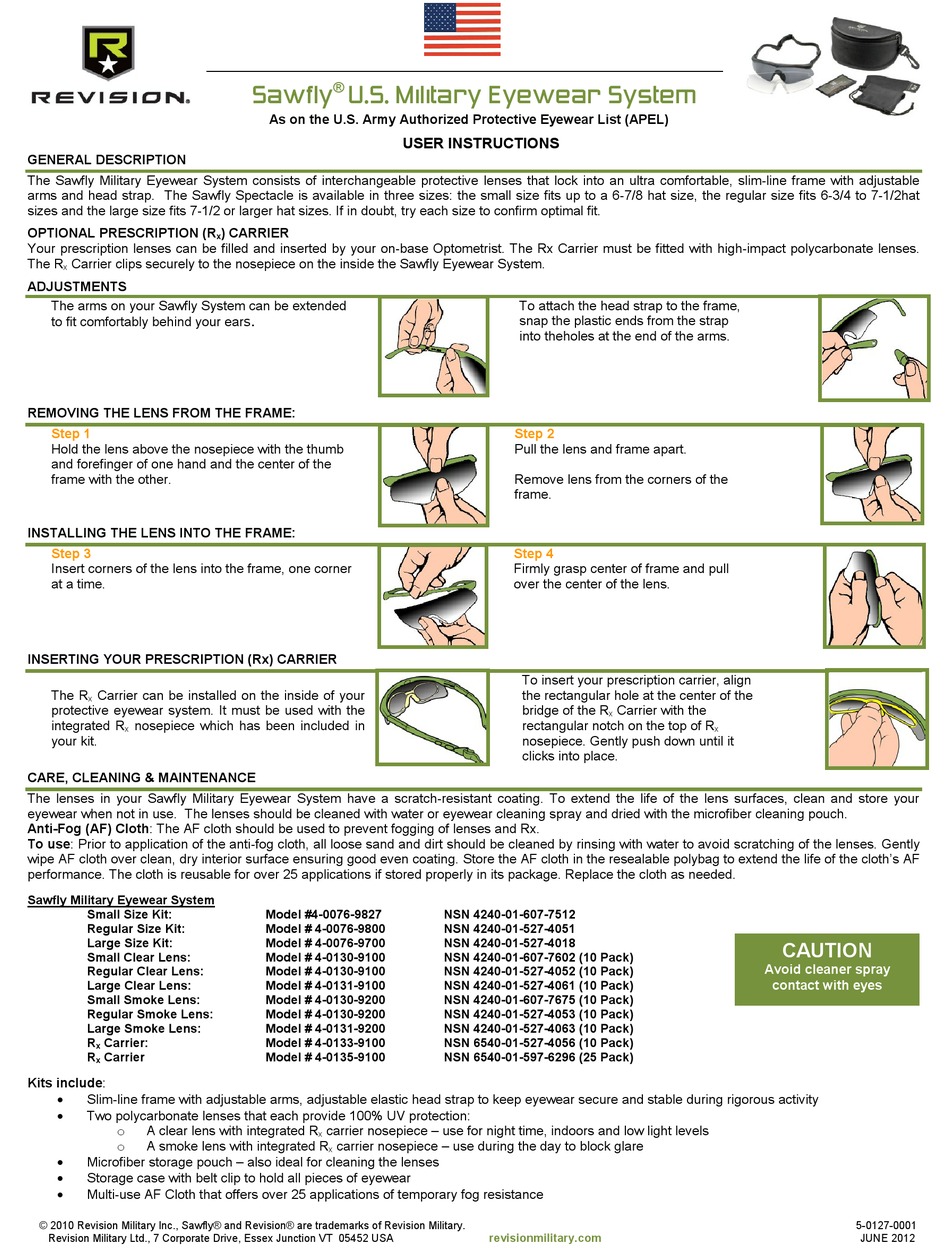 REVISION.

Sawfly® U.S. Military Eyewear System

As on the U.S. Army Authorized Protective Eyewear List (APEL)

USER INSTRUCTIONS

GENERAL DESCRIPTION

The Sawfly Military Eyewear System consists of interchangeable protective lenses that lock into an ultra comfortable, slim-line frame with adjustable arms and head strap. The Sawfly Spectacle is available in three sizes: the small size fits up to a 6-7/8 hat size, the regular size fits 6-3/4 to 7-1/2hat sizes and the large size fits 7-1/2 or larger hat sizes. If in doubt, try each size to confirm optimal fit.

OPTIONAL PRESCRIPTION ($R_x$) CARRIER

Your prescription lenses can be filled and inserted by your on-base Optometrist. The Rx Carrier must be fitted with high-impact polycarbonate lenses. The $R_x$ Carrier clips securely to the nosepiece on the inside the Sawfly Eyewear System.

ADJUSTMENTS

The arms on your Sawfly System can be extended to fit comfortably behind your ears.

To attach the head strap to the frame, snap the plastic ends from the strap into theholes at the end of the arms.

REMOVING THE LENS FROM THE FRAME:

Step 1
Hold the lens above the nosepiece with the thumb and forefinger of one hand and the center of the frame with the other.

Step 2
Pull the lens and frame apart.

Remove lens from the corners of the frame.

INSTALLING THE LENS INTO THE FRAME:

Step 3
Insert corners of the lens into the frame, one corner at a time.

Step 4
Firmly grasp center of frame and pull over the center of the lens.

INSERTING YOUR PRESCRIPTION (Rx) CARRIER

The $R_x$ Carrier can be installed on the inside of your protective eyewear system. It must be used with the integrated $R_x$ nosepiece which has been included in your kit.

To insert your prescription carrier, align the rectangular hole at the center of the bridge of the $R_x$ Carrier with the rectangular notch on the top of $R_x$ nosepiece. Gently push down until it clicks into place.

CARE, CLEANING & MAINTENANCE

The lenses in your Sawfly Military Eyewear System have a scratch-resistant coating. To extend the life of the lens surfaces, clean and store your eyewear when not in use. The lenses should be cleaned with water or eyewear cleaning spray and dried with the microfiber cleaning pouch.
Anti-Fog (AF) Cloth: The AF cloth should be used to prevent fogging of lenses and Rx.
To use: Prior to application of the anti-fog cloth, all loose sand and dirt should be cleaned by rinsing with water to avoid scratching of the lenses. Gently wipe AF cloth over clean, dry interior surface ensuring good even coating. Store the AF cloth in the resealable polybag to extend the life of the cloth's AF performance. The cloth is reusable for over 25 applications if stored properly in its package. Replace the cloth as needed.

Sawfly Military Eyewear System

| | | |
|---|---|---|
| Small Size Kit: | Model #4-0076-9827 | NSN 4240-01-607-7512 |
| Regular Size Kit: | Model # 4-0076-9800 | NSN 4240-01-527-4051 |
| Large Size Kit: | Model # 4-0076-9700 | NSN 4240-01-527-4018 |
| Small Clear Lens: | Model # 4-0130-9100 | NSN 4240-01-607-7602 (10 Pack) |
| Regular Clear Lens: | Model # 4-0130-9100 | NSN 4240-01-527-4052 (10 Pack) |
| Large Clear Lens: | Model # 4-0131-9100 | NSN 4240-01-527-4061 (10 Pack) |
| Small Smoke Lens: | Model # 4-0130-9200 | NSN 4240-01-607-7675 (10 Pack) |
| Regular Smoke Lens: | Model # 4-0130-9200 | NSN 4240-01-527-4053 (10 Pack) |
| Large Smoke Lens: | Model # 4-0131-9200 | NSN 4240-01-527-4063 (10 Pack) |
| $R_x$ Carrier: | Model # 4-0133-9100 | NSN 6540-01-527-4056 (10 Pack) |
| $R_x$ Carrier | Model # 4-0135-9100 | NSN 6540-01-597-6296 (25 Pack) |

CAUTION
Avoid cleaner spray contact with eyes

Kits include:
• Slim-line frame with adjustable arms, adjustable elastic head strap to keep eyewear secure and stable during rigorous activity
• Two polycarbonate lenses that each provide 100% UV protection:
o A clear lens with integrated $R_x$ carrier nosepiece – use for night time, indoors and low light levels
o A smoke lens with integrated $R_x$ carrier nosepiece – use during the day to block glare
• Microfiber storage pouch – also ideal for cleaning the lenses
• Storage case with belt clip to hold all pieces of eyewear
• Multi-use AF Cloth that offers over 25 applications of temporary fog resistance

© 2010 Revision Military Inc., Sawfly® and Revision® are trademarks of Revision Military.
Revision Military Ltd., 7 Corporate Drive, Essex Junction VT 05452 USA
revisionmilitary.com
5-0127-0001
JUNE 2012