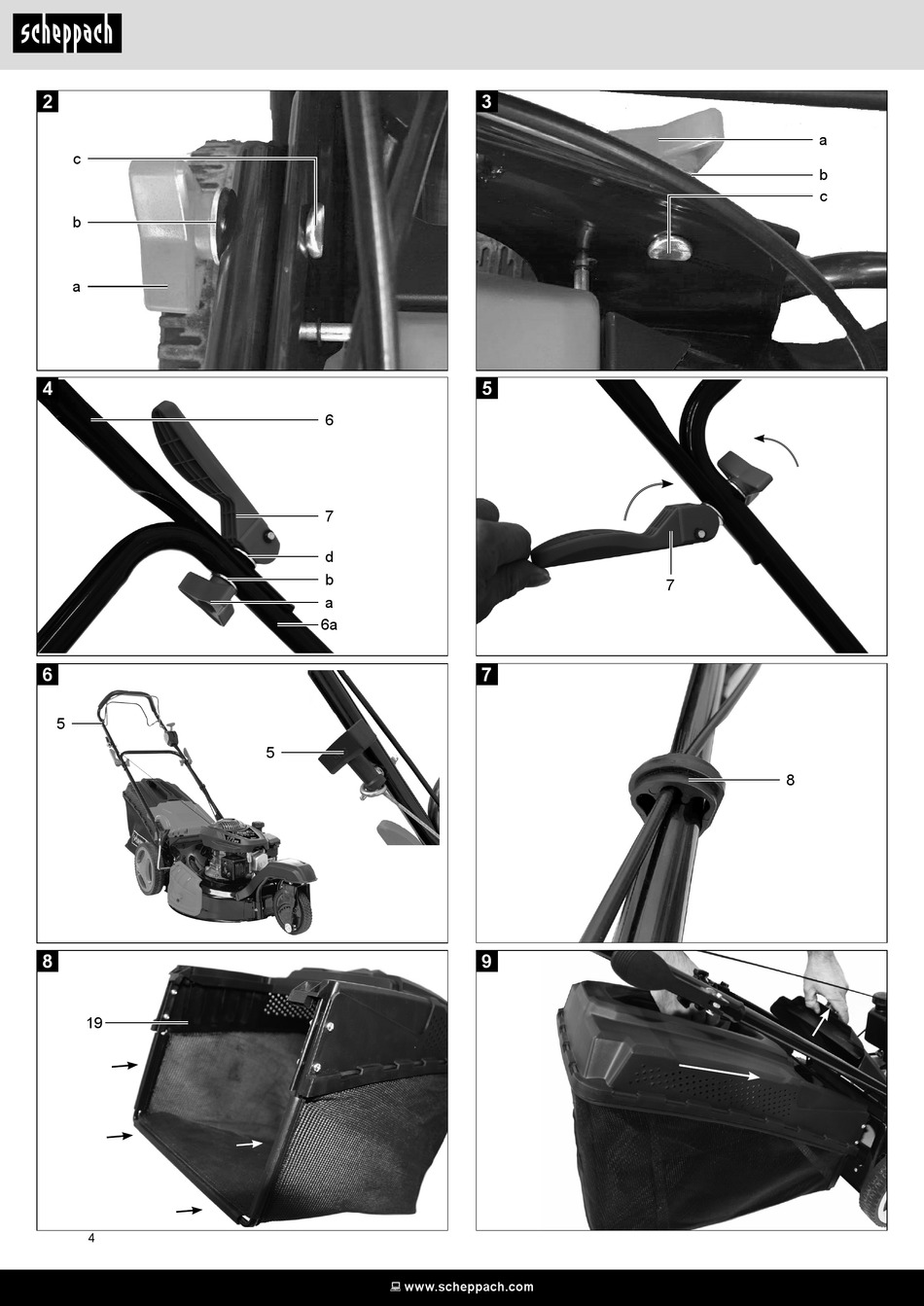 scheppach

2
c
b
a

3
a
b
c

4
6
7
d
b
a
6a

5
7

6
5
5

7
8

8
19

9

4

www.scheppach.com