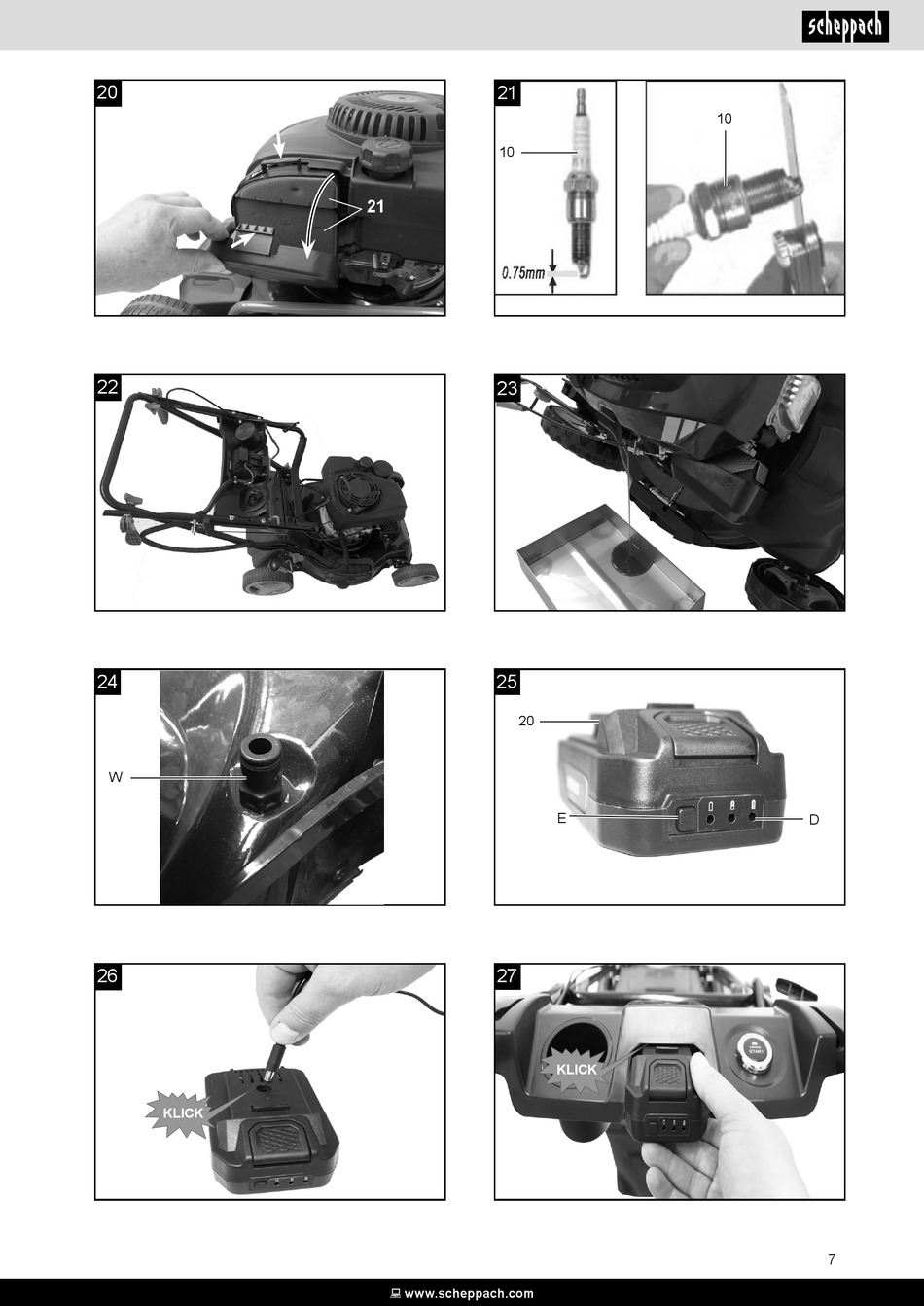 scheppach

20

21

21

10

0.75mm

10

22

23

24

W

25

20

E

D

26

KLICK

27

KLICK

START

7

www.scheppach.com