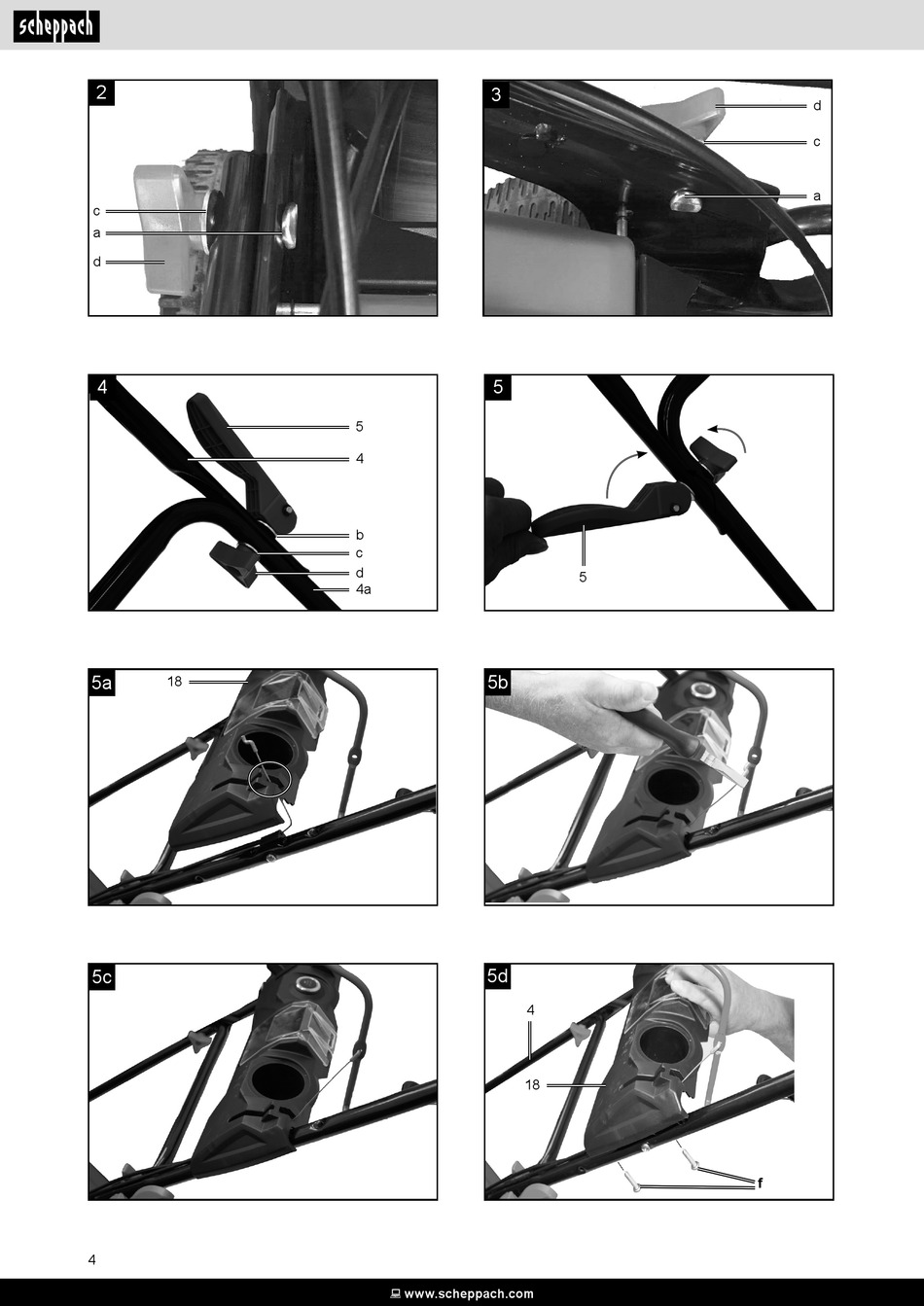 scheppach

2

c
a
d

3

d
c
a

4

5
4
b
c
d
4a

5

5

5a

18

5b

5c

5d

4
18
f

4

www.scheppach.com