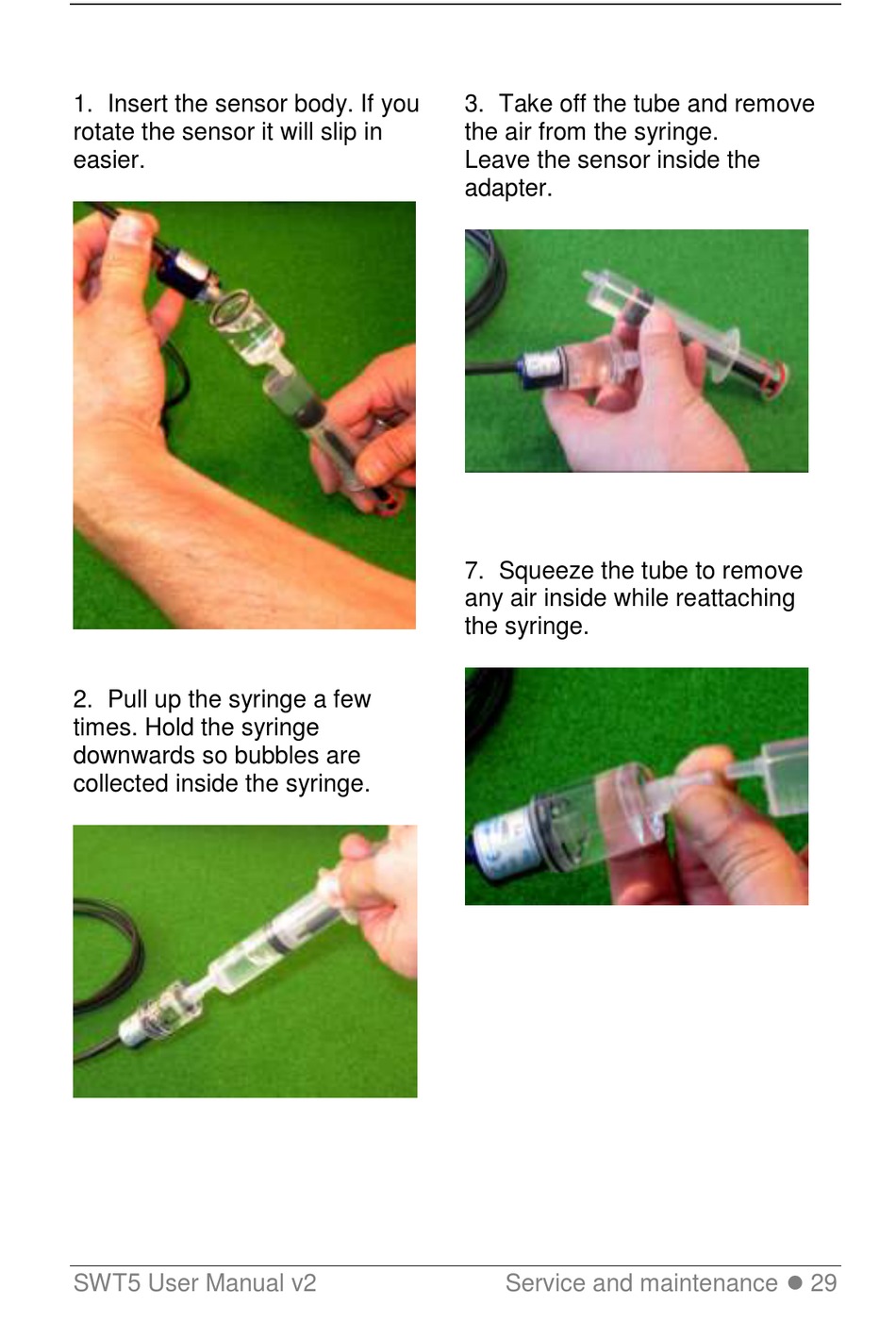 1. Insert the sensor body. If you rotate the sensor it will slip in easier.

2. Pull up the syringe a few times. Hold the syringe downwards so bubbles are collected inside the syringe.

3. Take off the tube and remove the air from the syringe.
Leave the sensor inside the adapter.

7. Squeeze the tube to remove any air inside while reattaching the syringe.

SWT5 User Manual v2

Service and maintenance ● 29