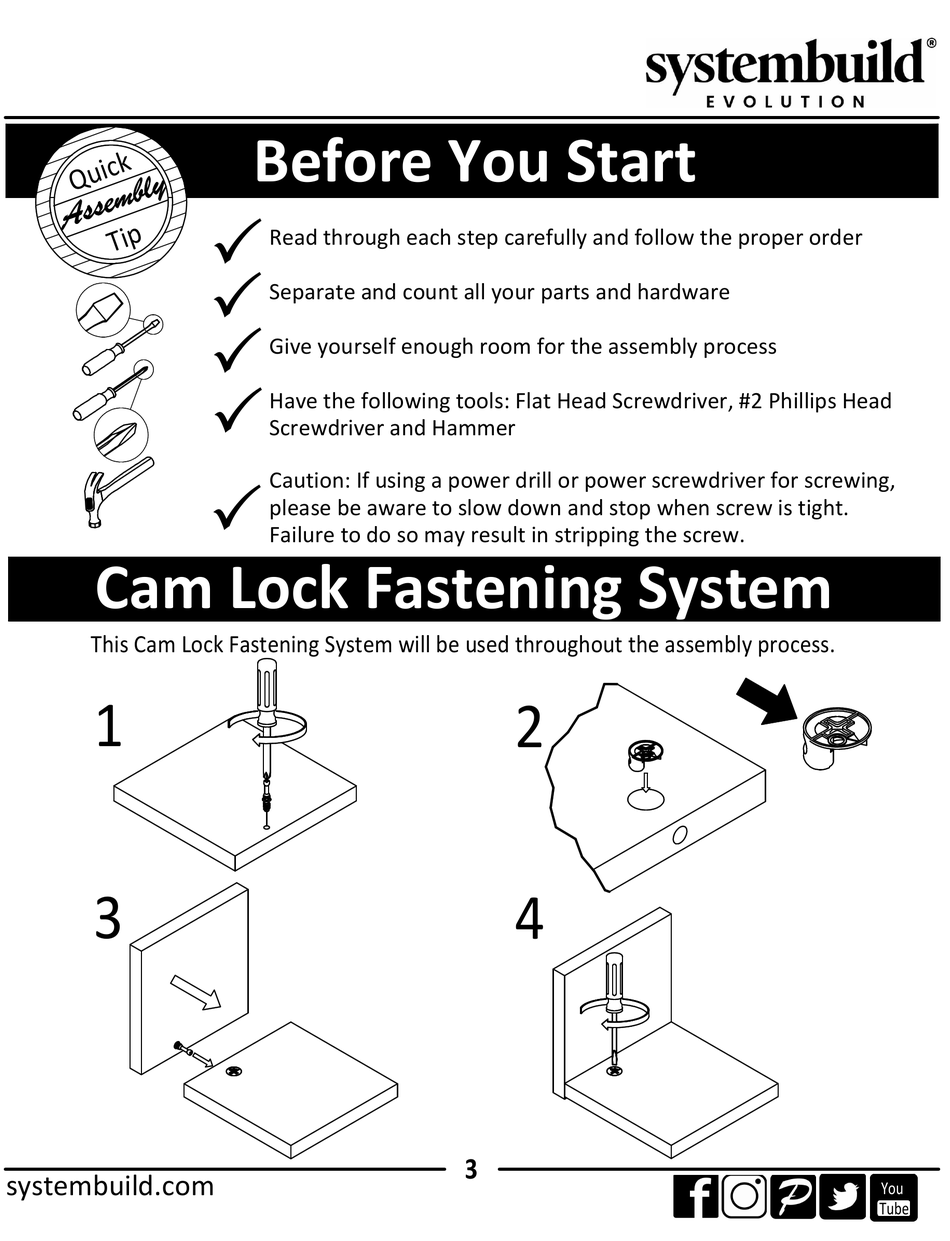 systembuild®
EVOLUTION

Quick Assembly Tip

Before You Start

Read through each step carefully and follow the proper order

Separate and count all your parts and hardware

Give yourself enough room for the assembly process

Have the following tools: Flat Head Screwdriver, #2 Phillips Head Screwdriver and Hammer

Caution: If using a power drill or power screwdriver for screwing, please be aware to slow down and stop when screw is tight. Failure to do so may result in stripping the screw.

Cam Lock Fastening System

This Cam Lock Fastening System will be used throughout the assembly process.

1

2

3

4

systembuild.com

3

You Tube