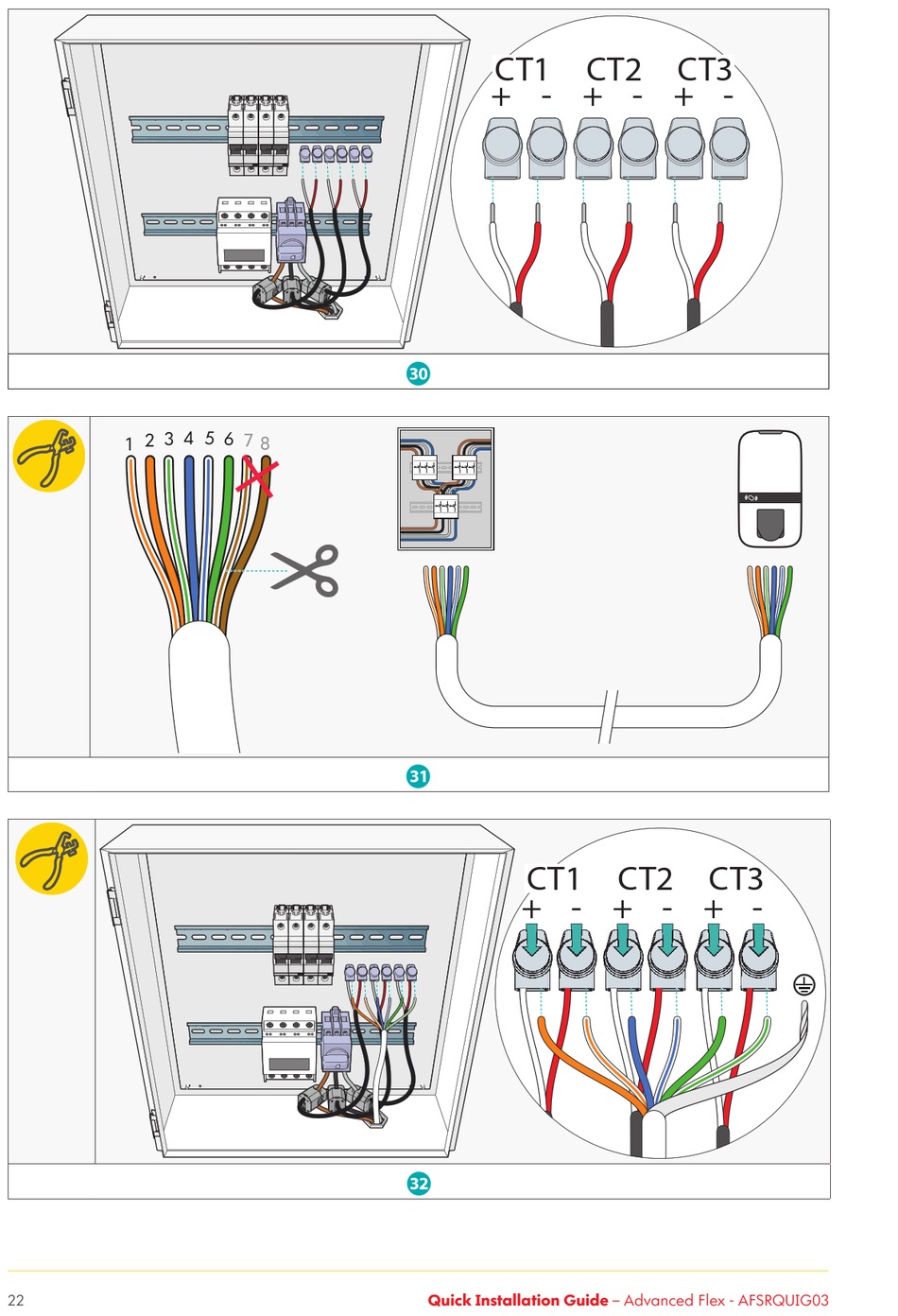 CT1 CT2 CT3
+ - + - + -

30

1 2 3 4 5 6 7 8

31

CT1 CT2 CT3
+ - + - + -

32

22

Quick Installation Guide – Advanced Flex - AFSRQUIG03