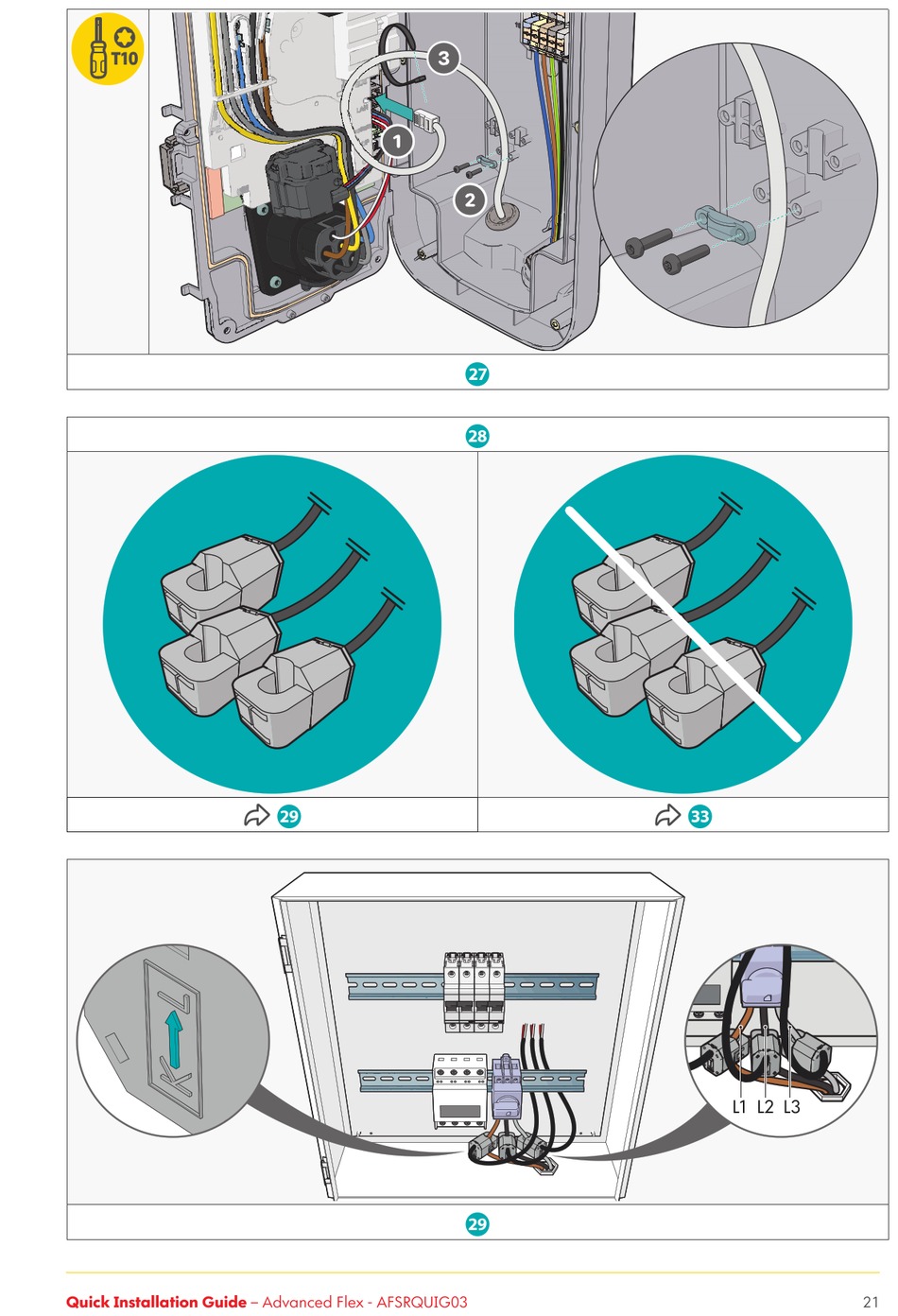 T10

3

1

2

27

28

29

33

K

L

L1 L2 L3

29

Quick Installation Guide – Advanced Flex - AFSRQUIG03

21