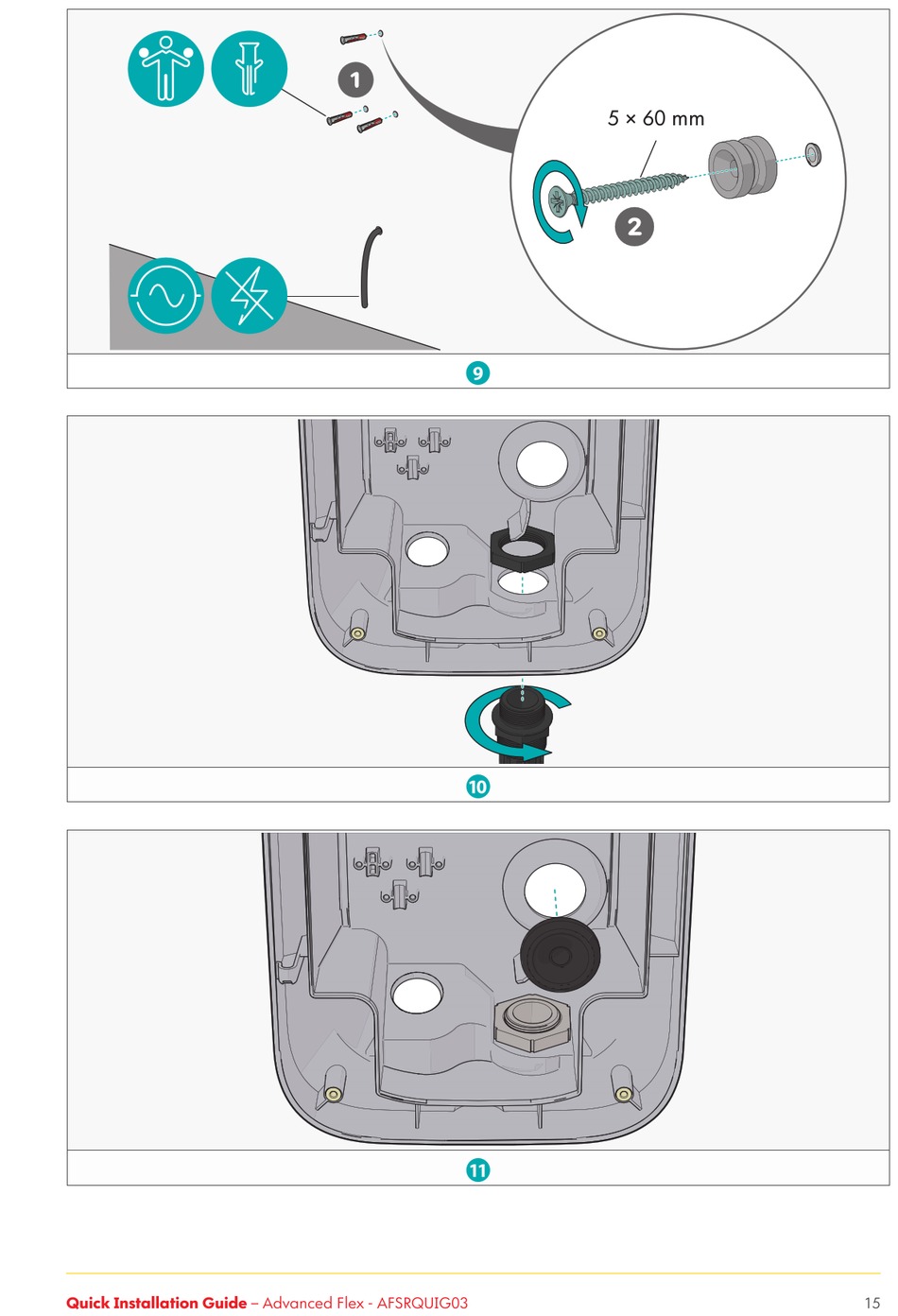 1

5 × 60 mm

2

9

10

11

Quick Installation Guide – Advanced Flex - AFSRQUIG03

15