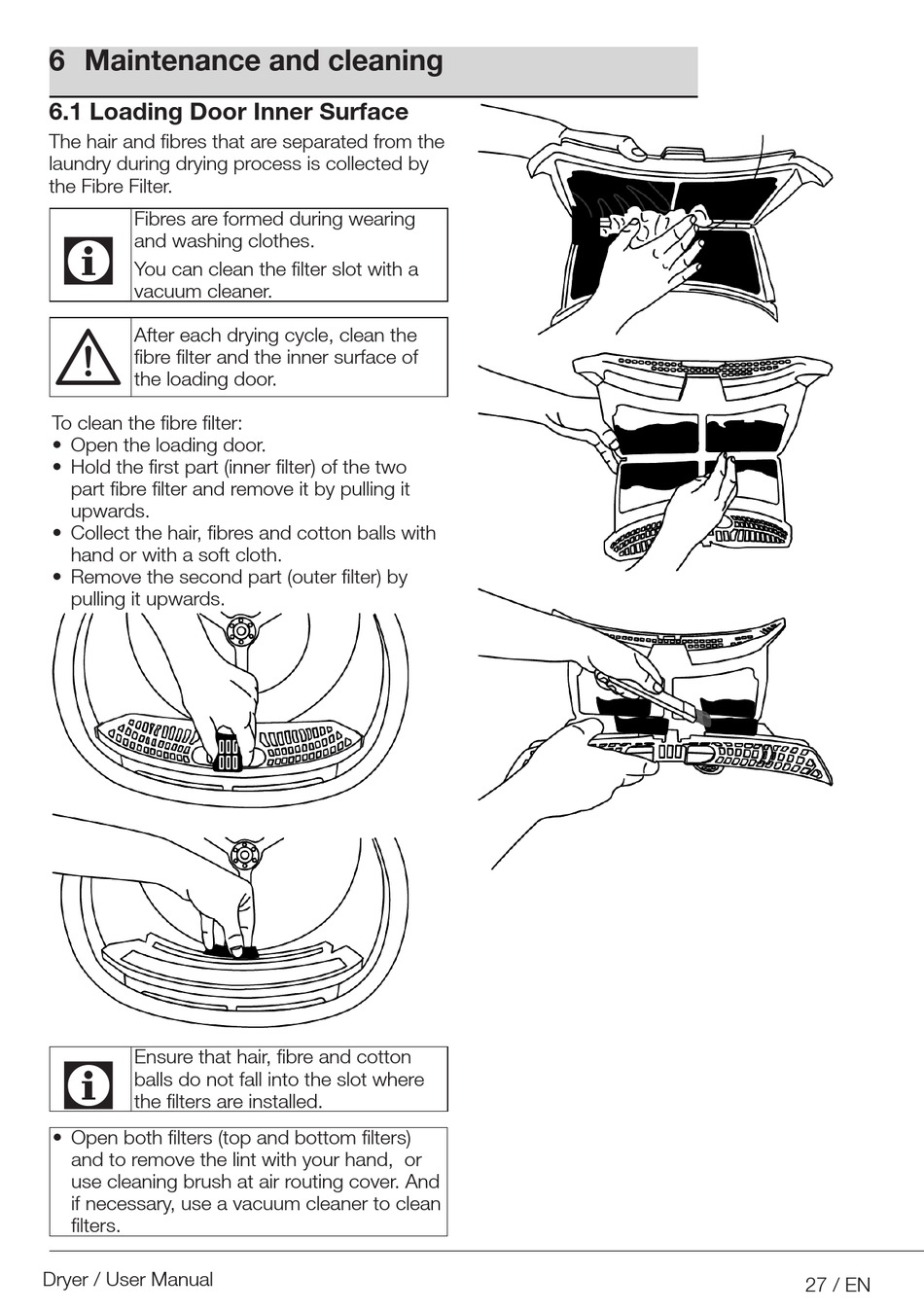 6 Maintenance and cleaning

6.1 Loading Door Inner Surface

The hair and fibres that are separated from the laundry during drying process is collected by the Fibre Filter.

Fibres are formed during wearing and washing clothes.

You can clean the filter slot with a vacuum cleaner.

After each drying cycle, clean the fibre filter and the inner surface of the loading door.

To clean the fibre filter:
• Open the loading door.
• Hold the first part (inner filter) of the two part fibre filter and remove it by pulling it upwards.
• Collect the hair, fibres and cotton balls with hand or with a soft cloth.
• Remove the second part (outer filter) by pulling it upwards.

Ensure that hair, fibre and cotton balls do not fall into the slot where the filters are installed.

• Open both filters (top and bottom filters) and to remove the lint with your hand, or use cleaning brush at air routing cover. And if necessary, use a vacuum cleaner to clean filters.

Dryer / User Manual

27 / EN