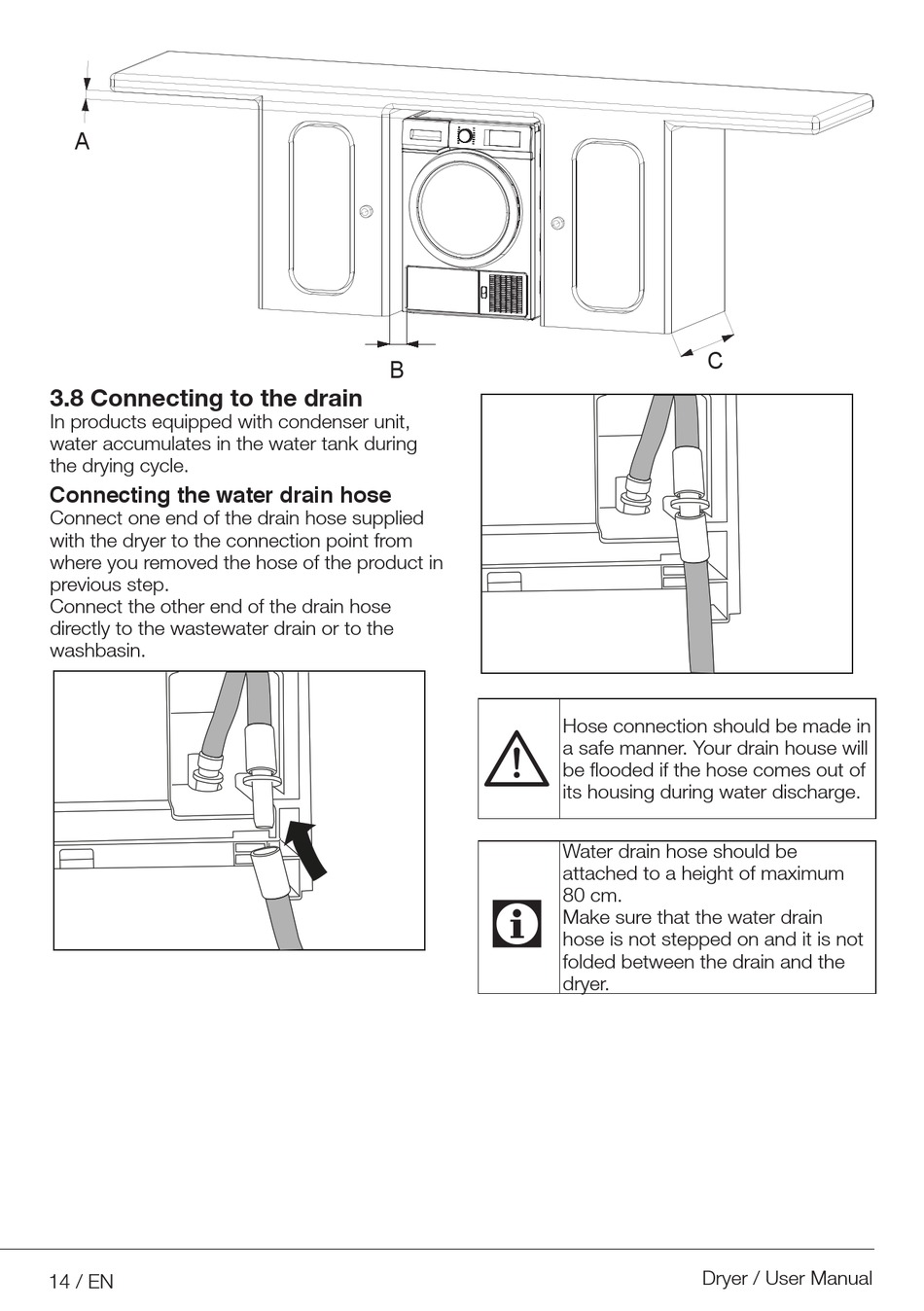 A

B

C

3.8 Connecting to the drain
In products equipped with condenser unit, water accumulates in the water tank during the drying cycle.

Connecting the water drain hose
Connect one end of the drain hose supplied with the dryer to the connection point from where you removed the hose of the product in previous step.
Connect the other end of the drain hose directly to the wastewater drain or to the washbasin.

Hose connection should be made in a safe manner. Your drain house will be flooded if the hose comes out of its housing during water discharge.

Water drain hose should be attached to a height of maximum 80 cm.
Make sure that the water drain hose is not stepped on and it is not folded between the drain and the dryer.

14 / EN

Dryer / User Manual