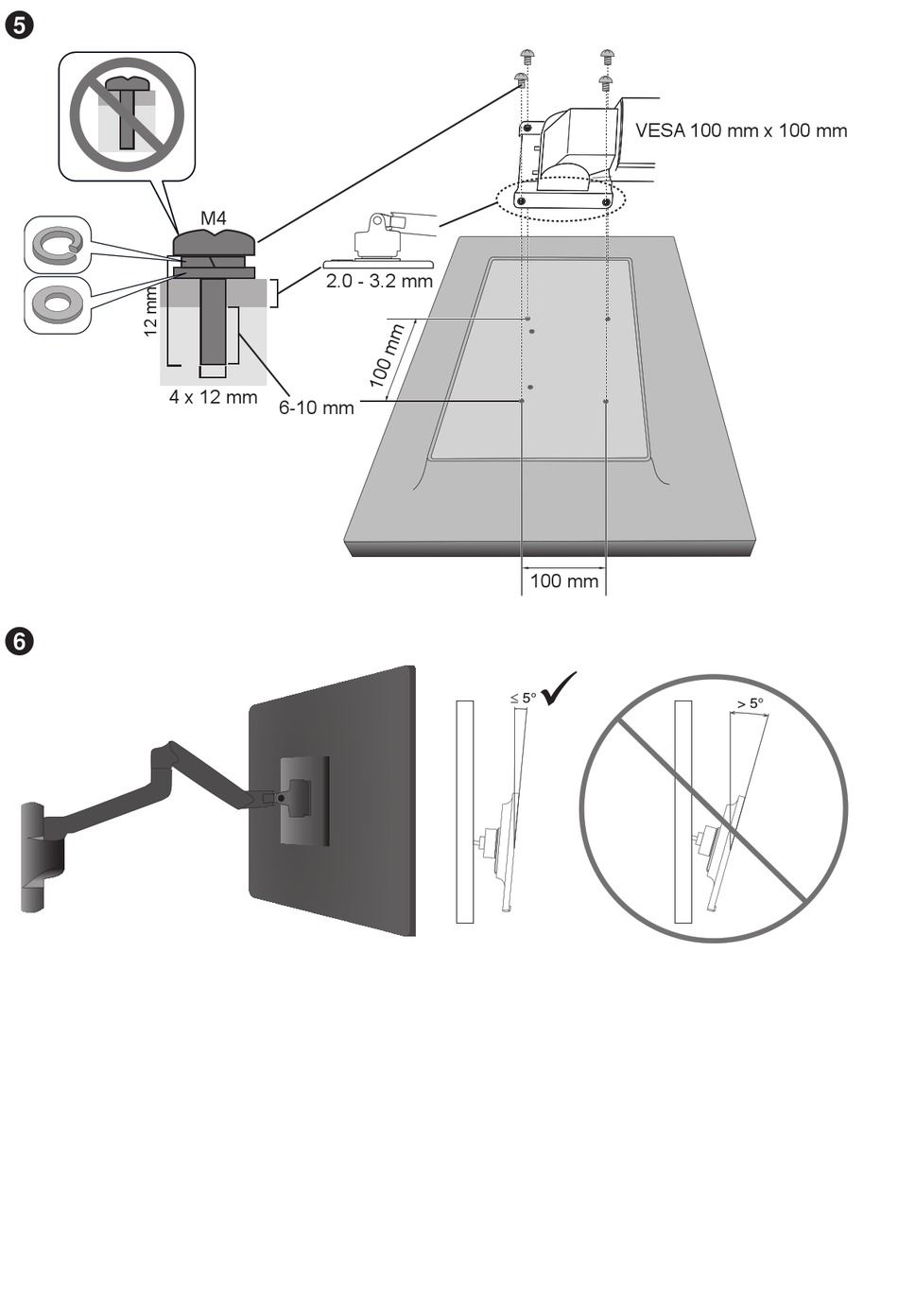 5

M4

VESA 100 mm x 100 mm

2.0 - 3.2 mm

12 mm

4 x 12 mm

6-10 mm

100 mm

100 mm

6

≤ 5°

> 5°