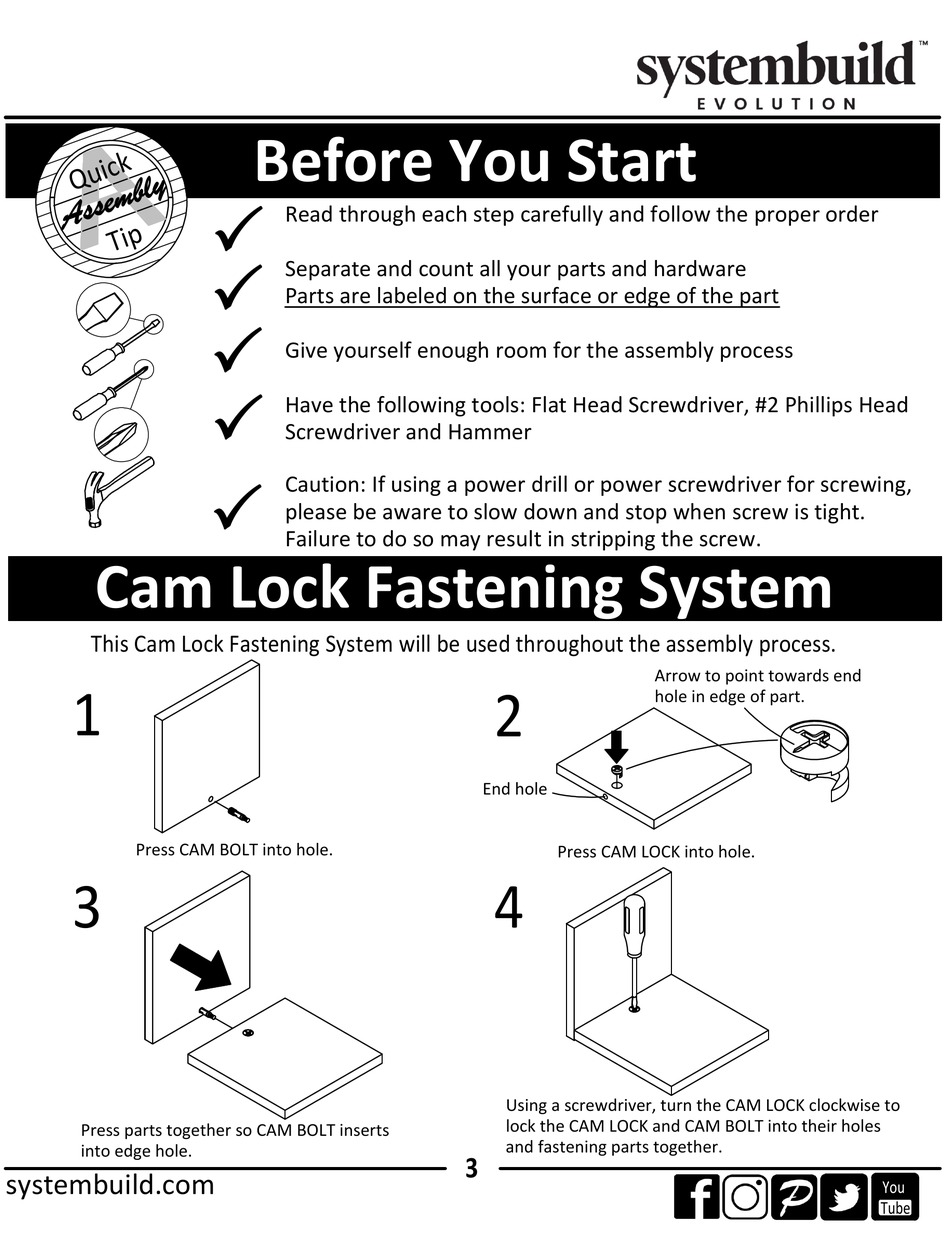 systembuild™
EVOLUTION

Quick Assembly Tip

Before You Start

Read through each step carefully and follow the proper order

Separate and count all your parts and hardware
Parts are labeled on the surface or edge of the part

Give yourself enough room for the assembly process

Have the following tools: Flat Head Screwdriver, #2 Phillips Head Screwdriver and Hammer

Caution: If using a power drill or power screwdriver for screwing, please be aware to slow down and stop when screw is tight. Failure to do so may result in stripping the screw.

Cam Lock Fastening System

This Cam Lock Fastening System will be used throughout the assembly process.

1

Press CAM BOLT into hole.

2

Arrow to point towards end hole in edge of part.

End hole

Press CAM LOCK into hole.

3

Press parts together so CAM BOLT inserts into edge hole.

4

Using a screwdriver, turn the CAM LOCK clockwise to lock the CAM LOCK and CAM BOLT into their holes and fastening parts together.

systembuild.com

3

You Tube