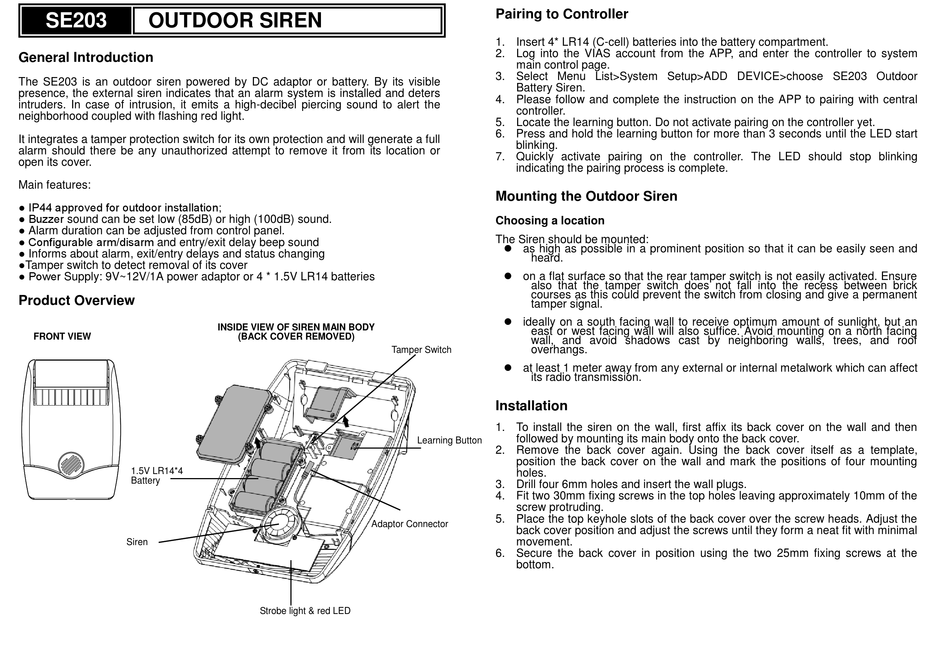 SE203 OUTDOOR SIREN

General Introduction

The SE203 is an outdoor siren powered by DC adaptor or battery. By its visible presence, the external siren indicates that an alarm system is installed and deters intruders. In case of intrusion, it emits a high-decibel piercing sound to alert the neighborhood coupled with flashing red light.

It integrates a tamper protection switch for its own protection and will generate a full alarm should there be any unauthorized attempt to remove it from its location or open its cover.

Main features:

● IP44 approved for outdoor installation;
● Buzzer sound can be set low (85dB) or high (100dB) sound.
● Alarm duration can be adjusted from control panel.
● Configurable arm/disarm and entry/exit delay beep sound
● Informs about alarm, exit/entry delays and status changing
●Tamper switch to detect removal of its cover
● Power Supply: 9V~12V/1A power adaptor or 4 * 1.5V LR14 batteries

Product Overview

FRONT VIEW

INSIDE VIEW OF SIREN MAIN BODY (BACK COVER REMOVED)

Tamper Switch

Learning Button

1.5V LR14*4 Battery

Adaptor Connector

Siren

Strobe light & red LED

Pairing to Controller

1. Insert 4* LR14 (C-cell) batteries into the battery compartment.
2. Log into the VIAS account from the APP, and enter the controller to system main control page.
3. Select Menu List>System Setup>ADD DEVICE>choose SE203 Outdoor Battery Siren.
4. Please follow and complete the instruction on the APP to pairing with central controller.
5. Locate the learning button. Do not activate pairing on the controller yet.
6. Press and hold the learning button for more than 3 seconds until the LED start blinking.
7. Quickly activate pairing on the controller. The LED should stop blinking indicating the pairing process is complete.

Mounting the Outdoor Siren

Choosing a location

The Siren should be mounted:
● as high as possible in a prominent position so that it can be easily seen and heard.
● on a flat surface so that the rear tamper switch is not easily activated. Ensure also that the tamper switch does not fall into the recess between brick courses as this could prevent the switch from closing and give a permanent tamper signal.
● ideally on a south facing wall to receive optimum amount of sunlight, but an east or west facing wall will also suffice. Avoid mounting on a north facing wall, and avoid shadows cast by neighboring walls, trees, and roof overhangs.
● at least 1 meter away from any external or internal metalwork which can affect its radio transmission.

Installation

1. To install the siren on the wall, first affix its back cover on the wall and then followed by mounting its main body onto the back cover.
2. Remove the back cover again. Using the back cover itself as a template, position the back cover on the wall and mark the positions of four mounting holes.
3. Drill four 6mm holes and insert the wall plugs.
4. Fit two 30mm fixing screws in the top holes leaving approximately 10mm of the screw protruding.
5. Place the top keyhole slots of the back cover over the screw heads. Adjust the back cover position and adjust the screws until they form a neat fit with minimal movement.
6. Secure the back cover in position using the two 25mm fixing screws at the bottom.