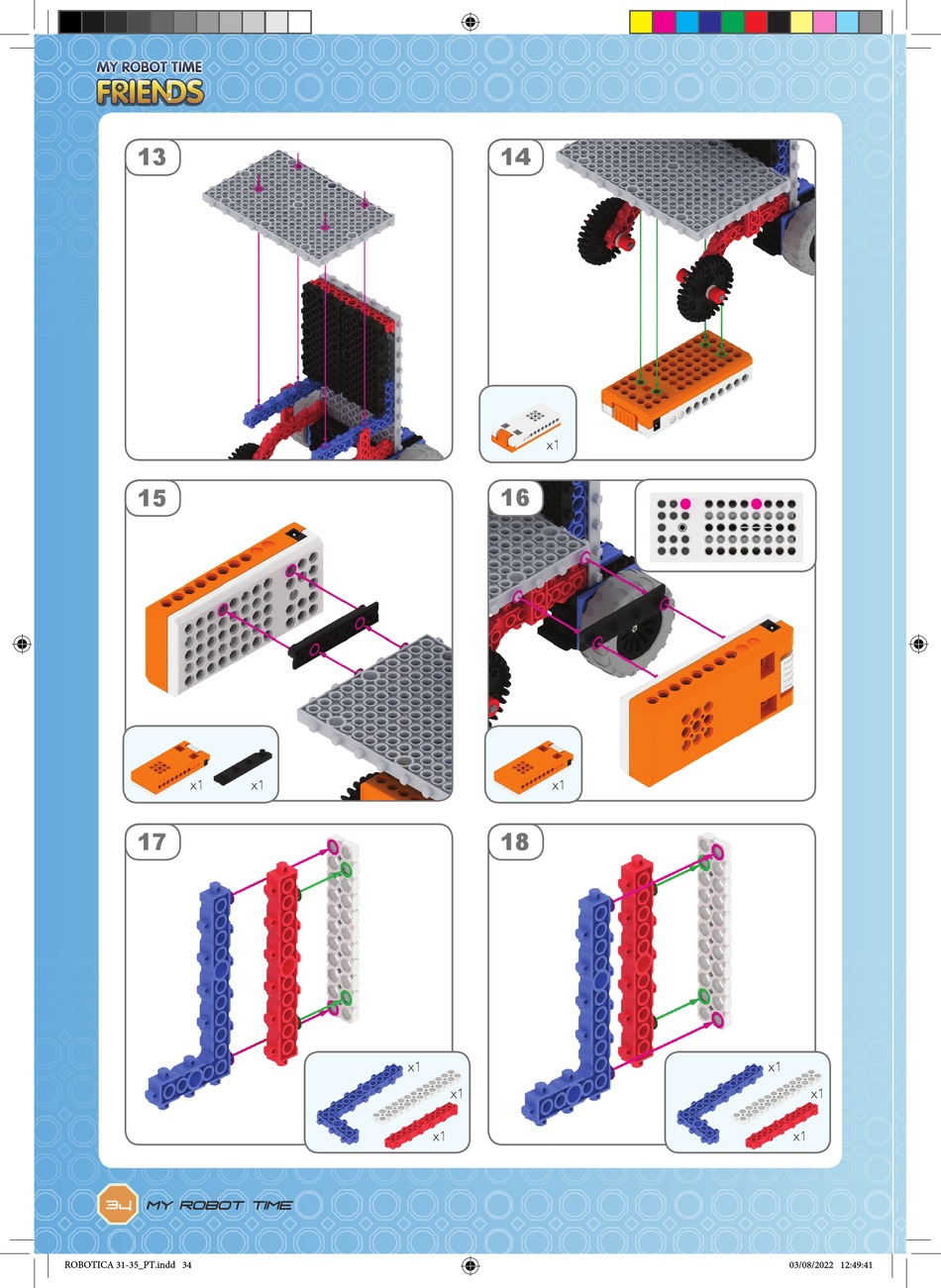 MY ROBOT TIME
FRIENDS

13

14

x1

15

x1

x1

16

x1

17

x1

x1

x1

18

x1

x1

x1

34 MY ROBOT TIME

ROBOTICA 31-35_PT.indd 34

03/08/2022 12:49:41