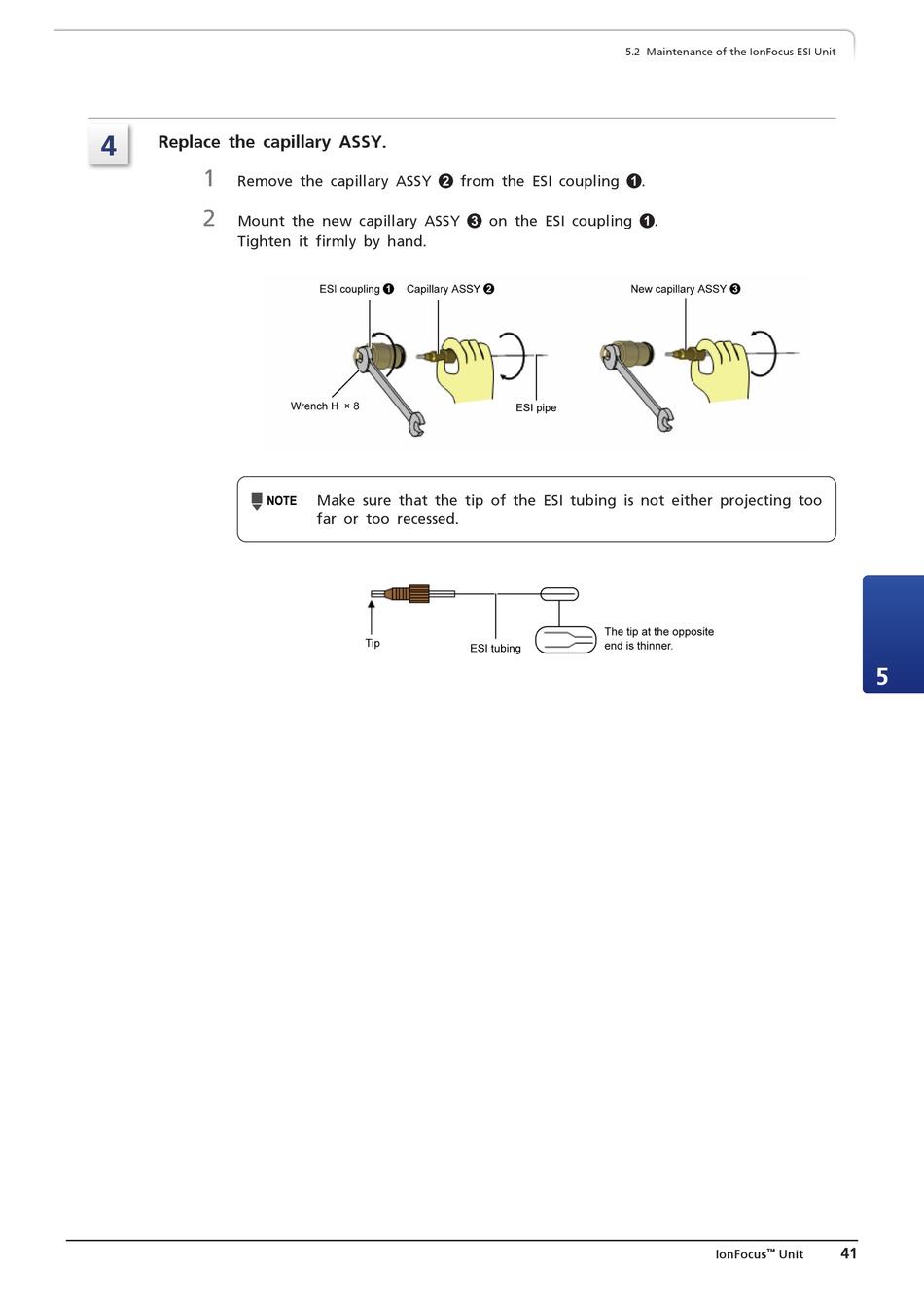 5.2 Maintenance of the IonFocus ESI Unit

4

Replace the capillary ASSY.

1 Remove the capillary ASSY ❷ from the ESI coupling ❶.

2 Mount the new capillary ASSY ❸ on the ESI coupling ❶. Tighten it firmly by hand.

ESI coupling ❶ Capillary ASSY ❷ New capillary ASSY ❸

Wrench H × 8 ESI pipe

NOTE Make sure that the tip of the ESI tubing is not either projecting too far or too recessed.

Tip ESI tubing The tip at the opposite end is thinner.

5

IonFocus™ Unit 41