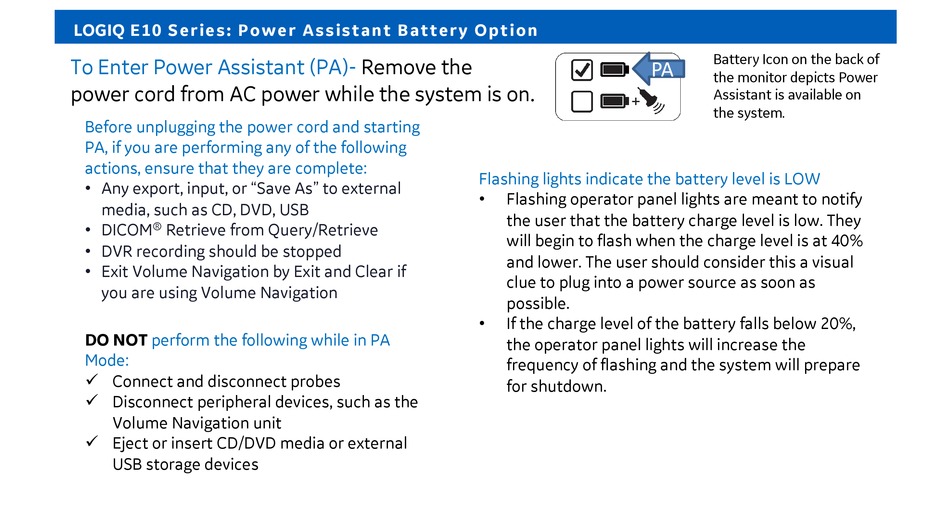 LOGIQ E10 Series: Power Assistant Battery Option

To Enter Power Assistant (PA)- Remove the power cord from AC power while the system is on.

PA

Battery Icon on the back of the monitor depicts Power Assistant is available on the system.

Before unplugging the power cord and starting PA, if you are performing any of the following actions, ensure that they are complete:
• Any export, input, or "Save As" to external media, such as CD, DVD, USB
• DICOM® Retrieve from Query/Retrieve
• DVR recording should be stopped
• Exit Volume Navigation by Exit and Clear if you are using Volume Navigation

DO NOT perform the following while in PA Mode:
✓ Connect and disconnect probes
✓ Disconnect peripheral devices, such as the Volume Navigation unit
✓ Eject or insert CD/DVD media or external USB storage devices

Flashing lights indicate the battery level is LOW
• Flashing operator panel lights are meant to notify the user that the battery charge level is low. They will begin to flash when the charge level is at 40% and lower. The user should consider this a visual clue to plug into a power source as soon as possible.
• If the charge level of the battery falls below 20%, the operator panel lights will increase the frequency of flashing and the system will prepare for shutdown.