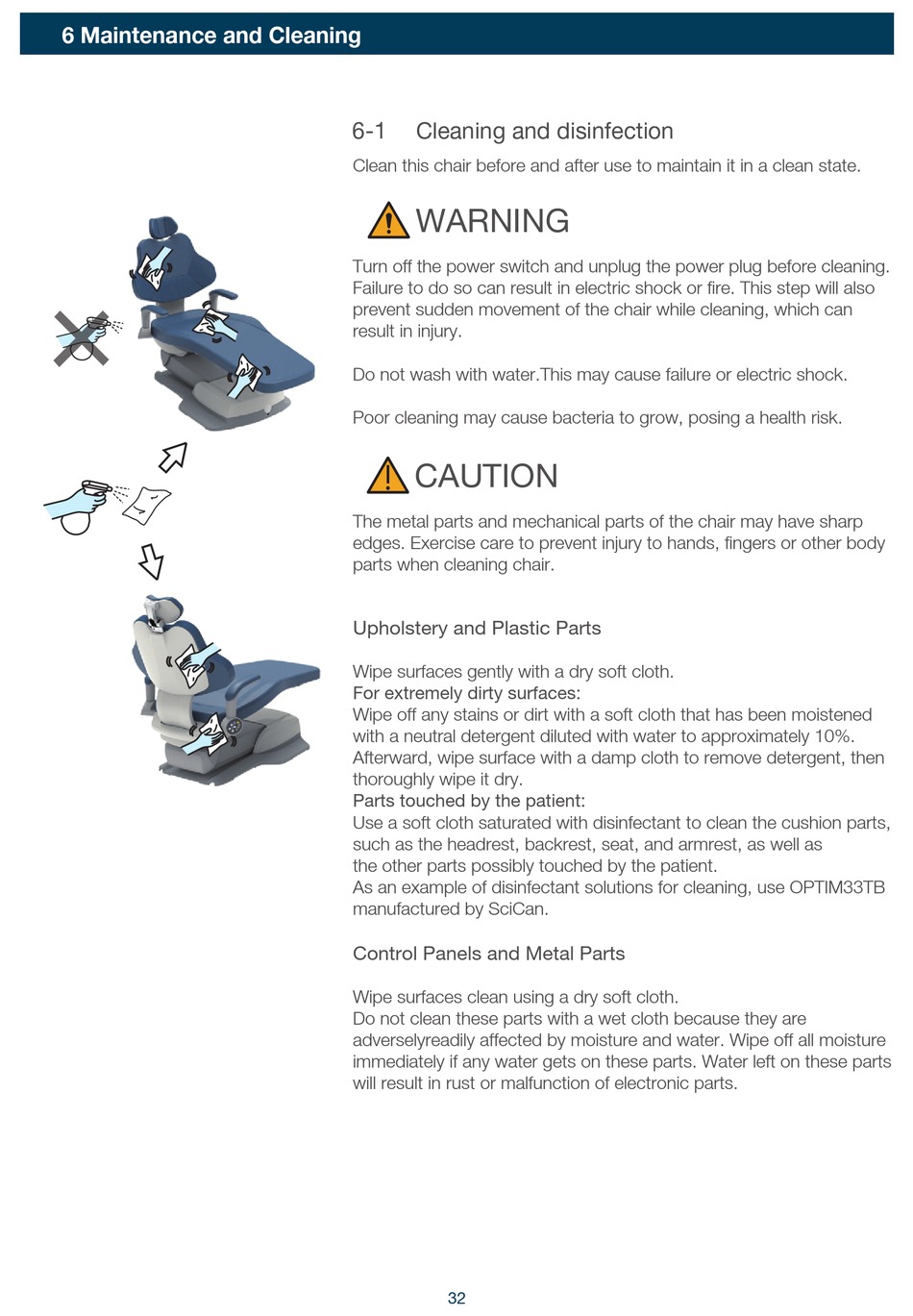 6 Maintenance and Cleaning

6-1 Cleaning and disinfection

Clean this chair before and after use to maintain it in a clean state.

WARNING

Turn off the power switch and unplug the power plug before cleaning. Failure to do so can result in electric shock or fire. This step will also prevent sudden movement of the chair while cleaning, which can result in injury.

Do not wash with water.This may cause failure or electric shock.

Poor cleaning may cause bacteria to grow, posing a health risk.

CAUTION

The metal parts and mechanical parts of the chair may have sharp edges. Exercise care to prevent injury to hands, fingers or other body parts when cleaning chair.

Upholstery and Plastic Parts

Wipe surfaces gently with a dry soft cloth.
For extremely dirty surfaces:
Wipe off any stains or dirt with a soft cloth that has been moistened with a neutral detergent diluted with water to approximately 10%. Afterward, wipe surface with a damp cloth to remove detergent, then thoroughly wipe it dry.
Parts touched by the patient:
Use a soft cloth saturated with disinfectant to clean the cushion parts, such as the headrest, backrest, seat, and armrest, as well as the other parts possibly touched by the patient.
As an example of disinfectant solutions for cleaning, use OPTIM33TB manufactured by SciCan.

Control Panels and Metal Parts

Wipe surfaces clean using a dry soft cloth.
Do not clean these parts with a wet cloth because they are adverselyreadily affected by moisture and water. Wipe off all moisture immediately if any water gets on these parts. Water left on these parts will result in rust or malfunction of electronic parts.

32