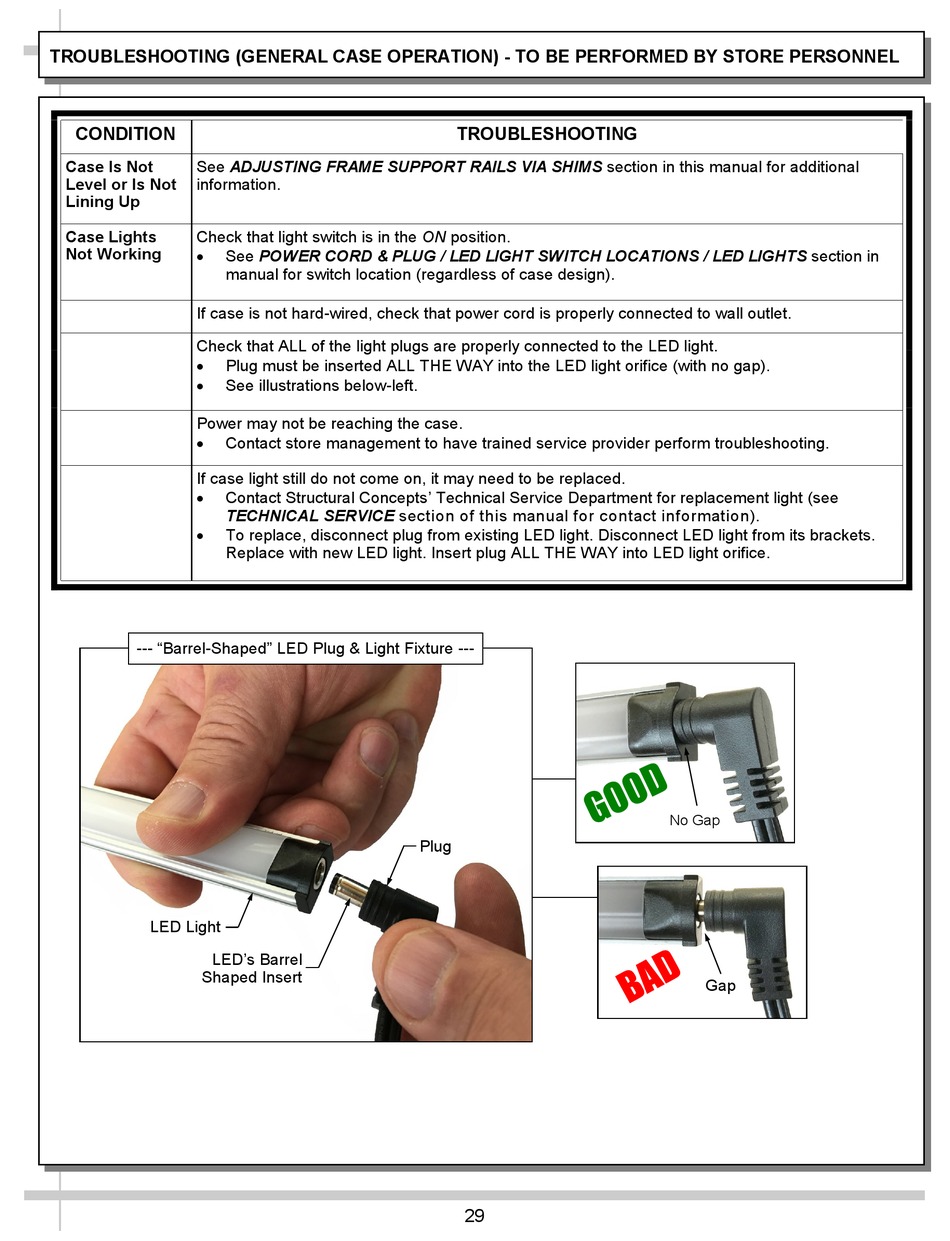 TROUBLESHOOTING (GENERAL CASE OPERATION) - TO BE PERFORMED BY STORE PERSONNEL

| CONDITION | TROUBLESHOOTING |
|---|---|
| Case Is Not Level or Is Not Lining Up | See ADJUSTING FRAME SUPPORT RAILS VIA SHIMS section in this manual for additional information. |
| Case Lights Not Working | Check that light switch is in the ON position. • See POWER CORD & PLUG / LED LIGHT SWITCH LOCATIONS / LED LIGHTS section in manual for switch location (regardless of case design). |
| | If case is not hard-wired, check that power cord is properly connected to wall outlet. |
| | Check that ALL of the light plugs are properly connected to the LED light. • Plug must be inserted ALL THE WAY into the LED light orifice (with no gap). • See illustrations below-left. |
| | Power may not be reaching the case. • Contact store management to have trained service provider perform troubleshooting. |
| | If case light still do not come on, it may need to be replaced. • Contact Structural Concepts' Technical Service Department for replacement light (see TECHNICAL SERVICE section of this manual for contact information). • To replace, disconnect plug from existing LED light. Disconnect LED light from its brackets. Replace with new LED light. Insert plug ALL THE WAY into LED light orifice. |

--- "Barrel-Shaped" LED Plug & Light Fixture ---

Plug

LED Light

LED's Barrel Shaped Insert

GOOD

No Gap

BAD

Gap

29