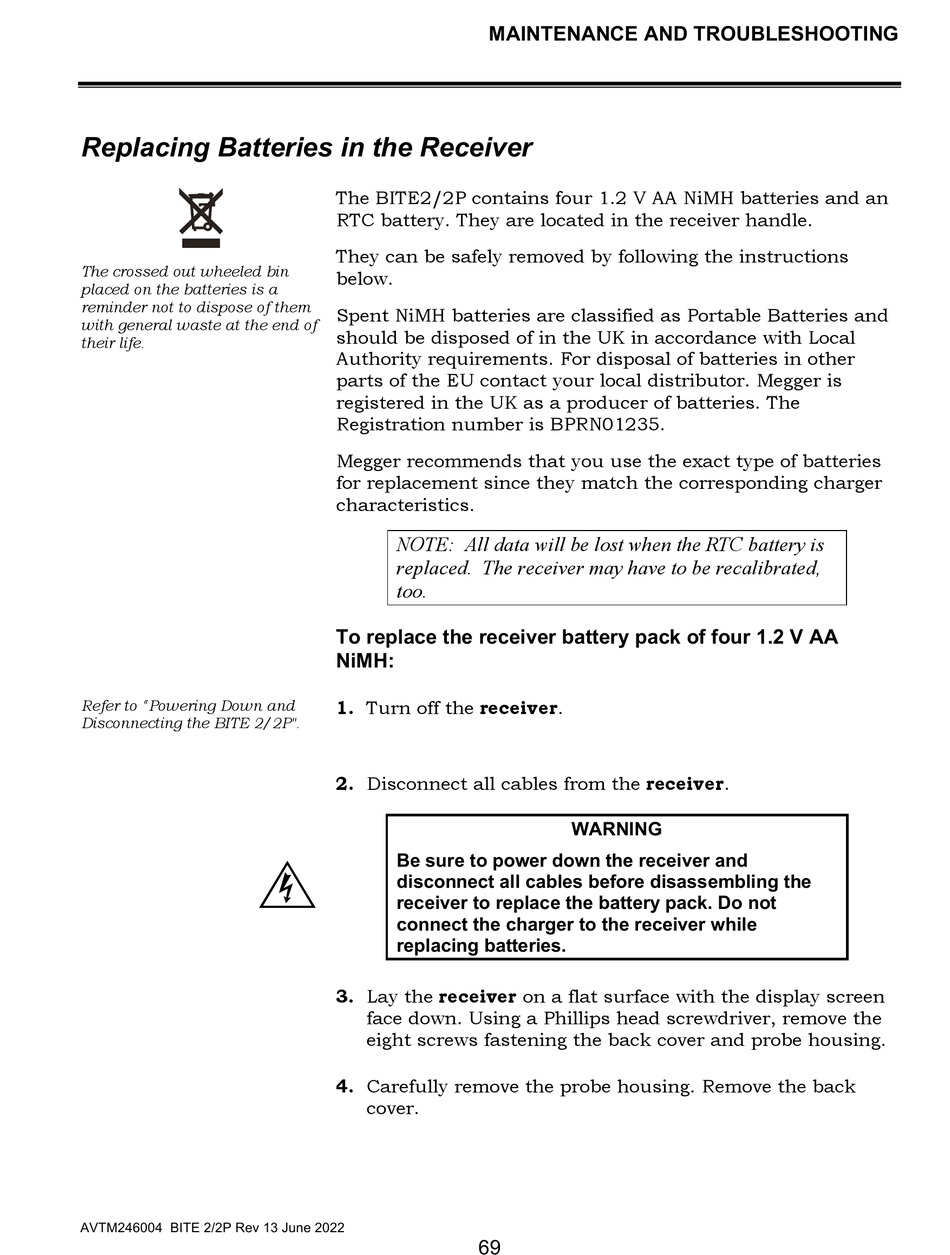 MAINTENANCE AND TROUBLESHOOTING

Replacing Batteries in the Receiver

The crossed out wheeled bin placed on the batteries is a reminder not to dispose of them with general waste at the end of their life.

The BITE2/2P contains four 1.2 V AA NiMH batteries and an RTC battery. They are located in the receiver handle.

They can be safely removed by following the instructions below.

Spent NiMH batteries are classified as Portable Batteries and should be disposed of in the UK in accordance with Local Authority requirements. For disposal of batteries in other parts of the EU contact your local distributor. Megger is registered in the UK as a producer of batteries. The Registration number is BPRN01235.

Megger recommends that you use the exact type of batteries for replacement since they match the corresponding charger characteristics.

NOTE: All data will be lost when the RTC battery is replaced. The receiver may have to be recalibrated, too.

To replace the receiver battery pack of four 1.2 V AA NiMH:

Refer to "Powering Down and Disconnecting the BITE 2/2P".

1. Turn off the receiver.

2. Disconnect all cables from the receiver.

WARNING

Be sure to power down the receiver and disconnect all cables before disassembling the receiver to replace the battery pack. Do not connect the charger to the receiver while replacing batteries.

3. Lay the receiver on a flat surface with the display screen face down. Using a Phillips head screwdriver, remove the eight screws fastening the back cover and probe housing.

4. Carefully remove the probe housing. Remove the back cover.

AVTM246004 BITE 2/2P Rev 13 June 2022

69