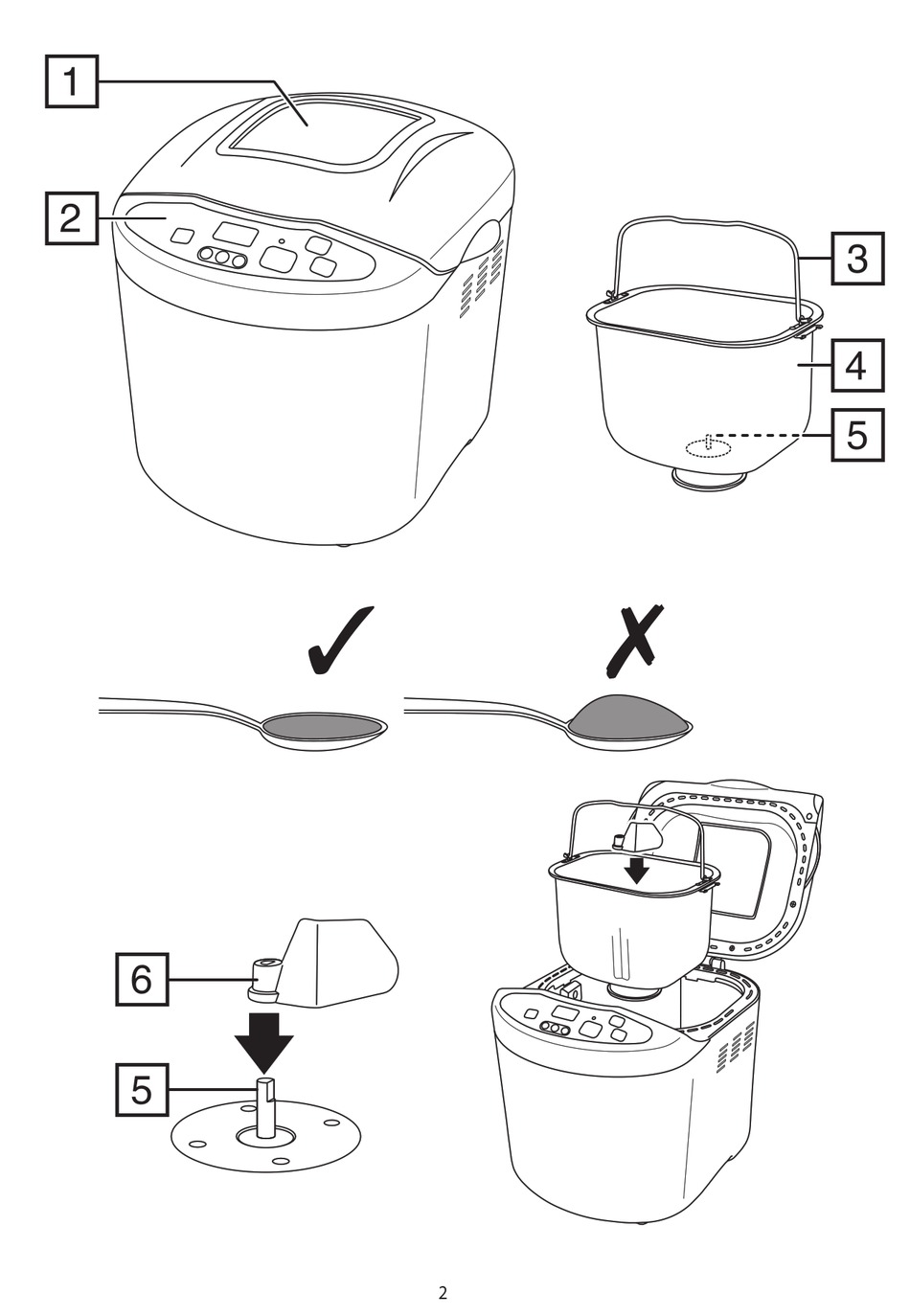 1
2
3
4
5
✓
✗
6
5
2