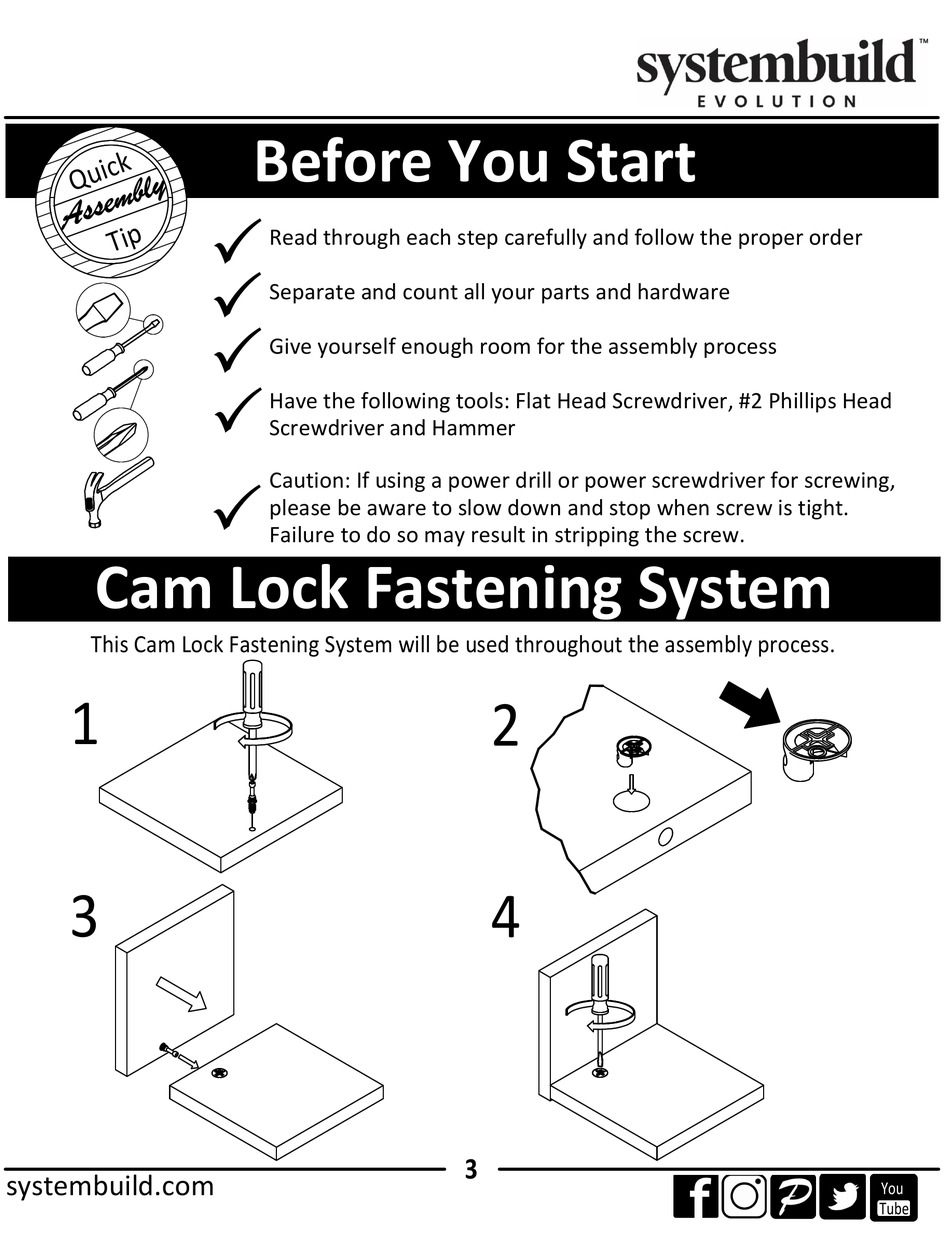 systembuild™
EVOLUTION

Quick Assembly Tip

Before You Start

Read through each step carefully and follow the proper order

Separate and count all your parts and hardware

Give yourself enough room for the assembly process

Have the following tools: Flat Head Screwdriver, #2 Phillips Head Screwdriver and Hammer

Caution: If using a power drill or power screwdriver for screwing, please be aware to slow down and stop when screw is tight. Failure to do so may result in stripping the screw.

Cam Lock Fastening System

This Cam Lock Fastening System will be used throughout the assembly process.

1

2

3

4

systembuild.com

3

You Tube