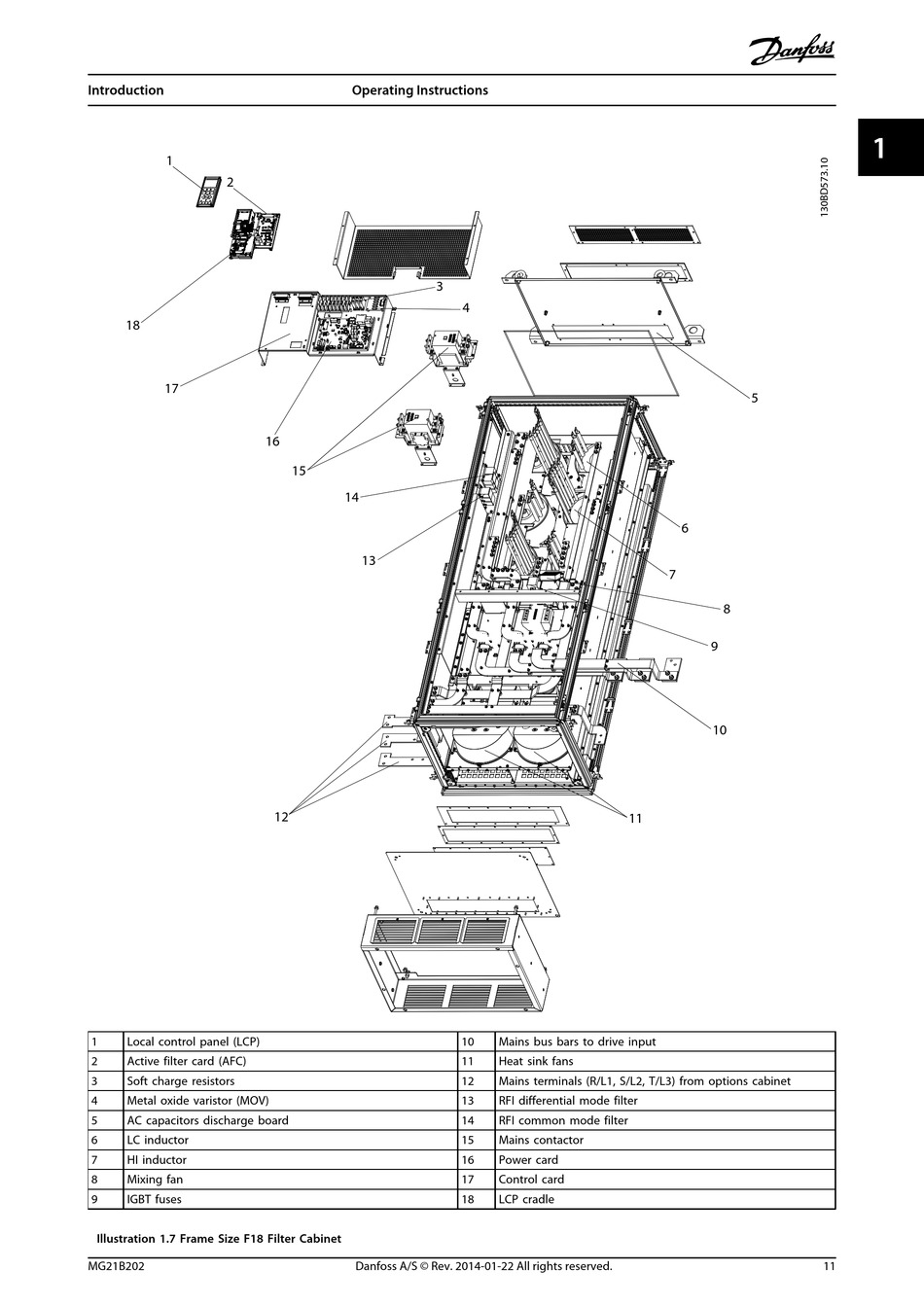 Danfoss

Introduction Operating Instructions

1

130BD573.10

1
2
3
4
5
6
7
8
9
10
11
12
13
14
15
16
17
18

| 1 | Local control panel (LCP) | 10 | Mains bus bars to drive input |
|---|---|---|---|
| 2 | Active filter card (AFC) | 11 | Heat sink fans |
| 3 | Soft charge resistors | 12 | Mains terminals (R/L1, S/L2, T/L3) from options cabinet |
| 4 | Metal oxide varistor (MOV) | 13 | RFI differential mode filter |
| 5 | AC capacitors discharge board | 14 | RFI common mode filter |
| 6 | LC inductor | 15 | Mains contactor |
| 7 | HI inductor | 16 | Power card |
| 8 | Mixing fan | 17 | Control card |
| 9 | IGBT fuses | 18 | LCP cradle |

Illustration 1.7 Frame Size F18 Filter Cabinet

MG21B202 Danfoss A/S © Rev. 2014-01-22 All rights reserved. 11