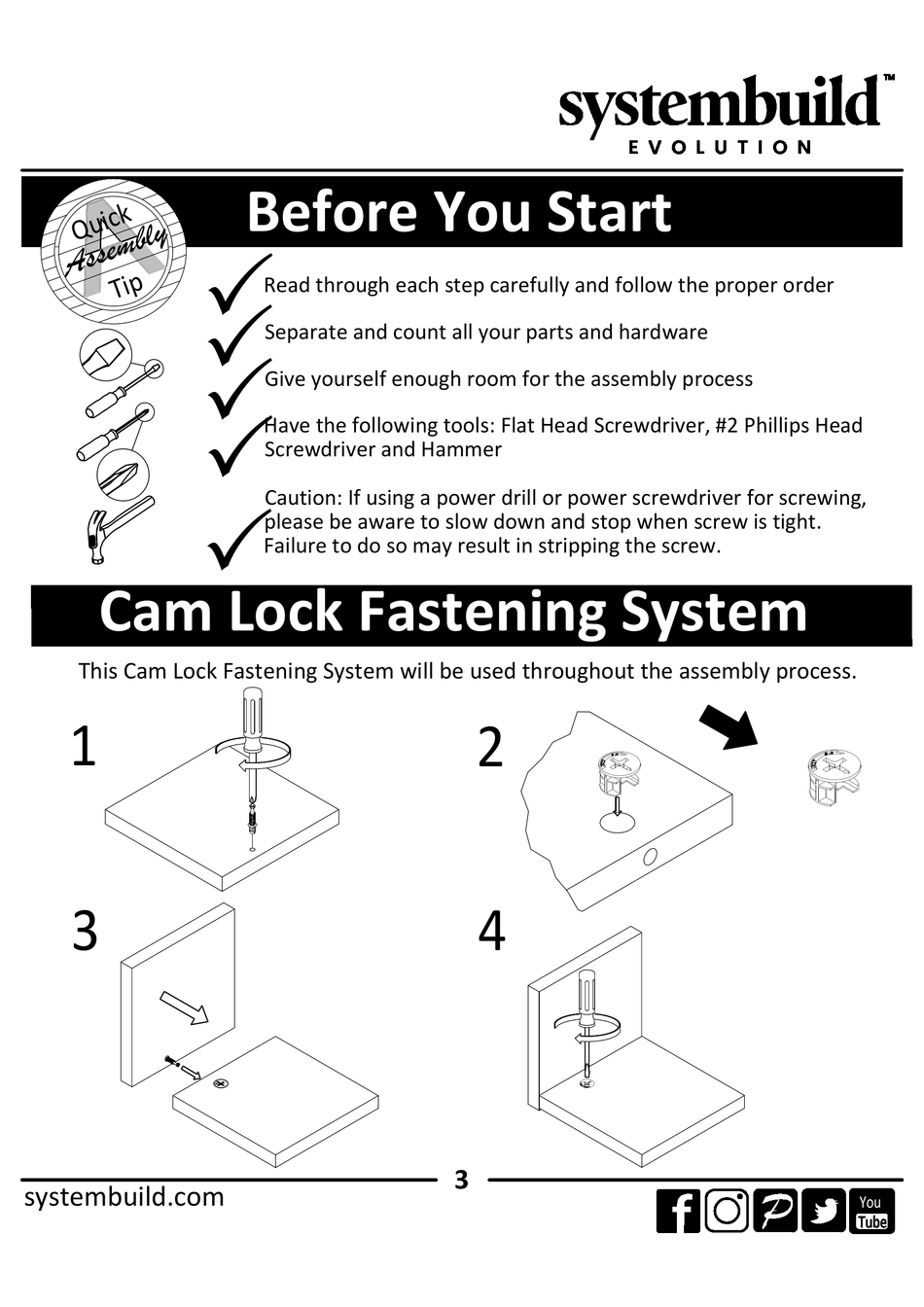 systembuild™
EVOLUTION

Quick Assembly Tip

Before You Start

Read through each step carefully and follow the proper order

Separate and count all your parts and hardware

Give yourself enough room for the assembly process

Have the following tools: Flat Head Screwdriver, #2 Phillips Head Screwdriver and Hammer

Caution: If using a power drill or power screwdriver for screwing, please be aware to slow down and stop when screw is tight. Failure to do so may result in stripping the screw.

Cam Lock Fastening System

This Cam Lock Fastening System will be used throughout the assembly process.

1

2

3

4

systembuild.com

3

You Tube