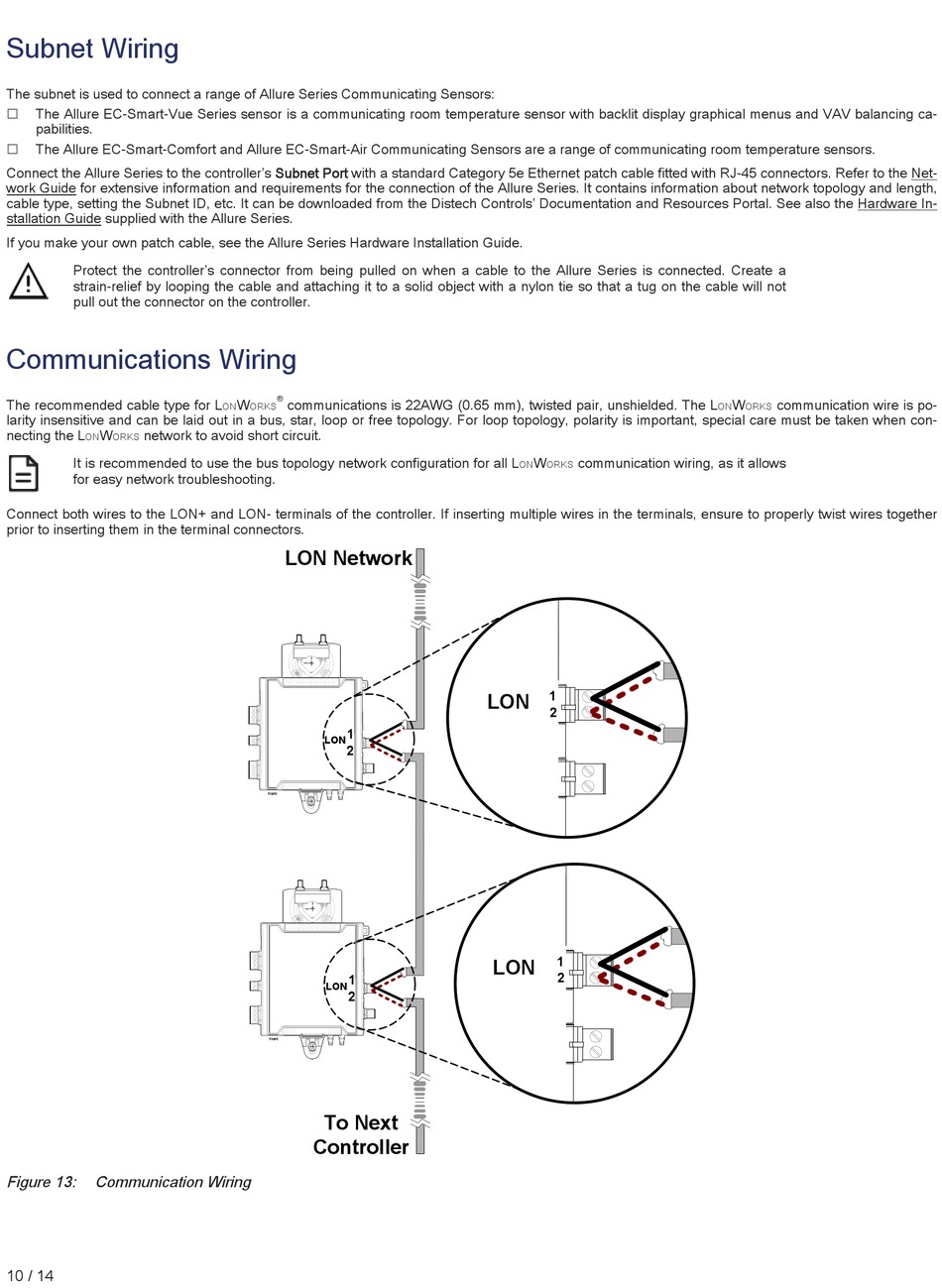 Subnet Wiring

The subnet is used to connect a range of Allure Series Communicating Sensors:

☐ The Allure EC-Smart-Vue Series sensor is a communicating room temperature sensor with backlit display graphical menus and VAV balancing capabilities.

☐ The Allure EC-Smart-Comfort and Allure EC-Smart-Air Communicating Sensors are a range of communicating room temperature sensors.

Connect the Allure Series to the controller's Subnet Port with a standard Category 5e Ethernet patch cable fitted with RJ-45 connectors. Refer to the Network Guide for extensive information and requirements for the connection of the Allure Series. It contains information about network topology and length, cable type, setting the Subnet ID, etc. It can be downloaded from the Distech Controls' Documentation and Resources Portal. See also the Hardware Installation Guide supplied with the Allure Series.

If you make your own patch cable, see the Allure Series Hardware Installation Guide.

Protect the controller's connector from being pulled on when a cable to the Allure Series is connected. Create a strain-relief by looping the cable and attaching it to a solid object with a nylon tie so that a tug on the cable will not pull out the connector on the controller.

Communications Wiring

The recommended cable type for LonWorks® communications is 22AWG (0.65 mm), twisted pair, unshielded. The LonWorks communication wire is polarity insensitive and can be laid out in a bus, star, loop or free topology. For loop topology, polarity is important, special care must be taken when connecting the LonWorks network to avoid short circuit.

It is recommended to use the bus topology network configuration for all LonWorks communication wiring, as it allows for easy network troubleshooting.

Connect both wires to the LON+ and LON- terminals of the controller. If inserting multiple wires in the terminals, ensure to properly twist wires together prior to inserting them in the terminal connectors.

LON Network

LON 1 2

LON 1 2

LON 1 2

LON 1 2

To Next Controller

Figure 13: Communication Wiring

10 / 14