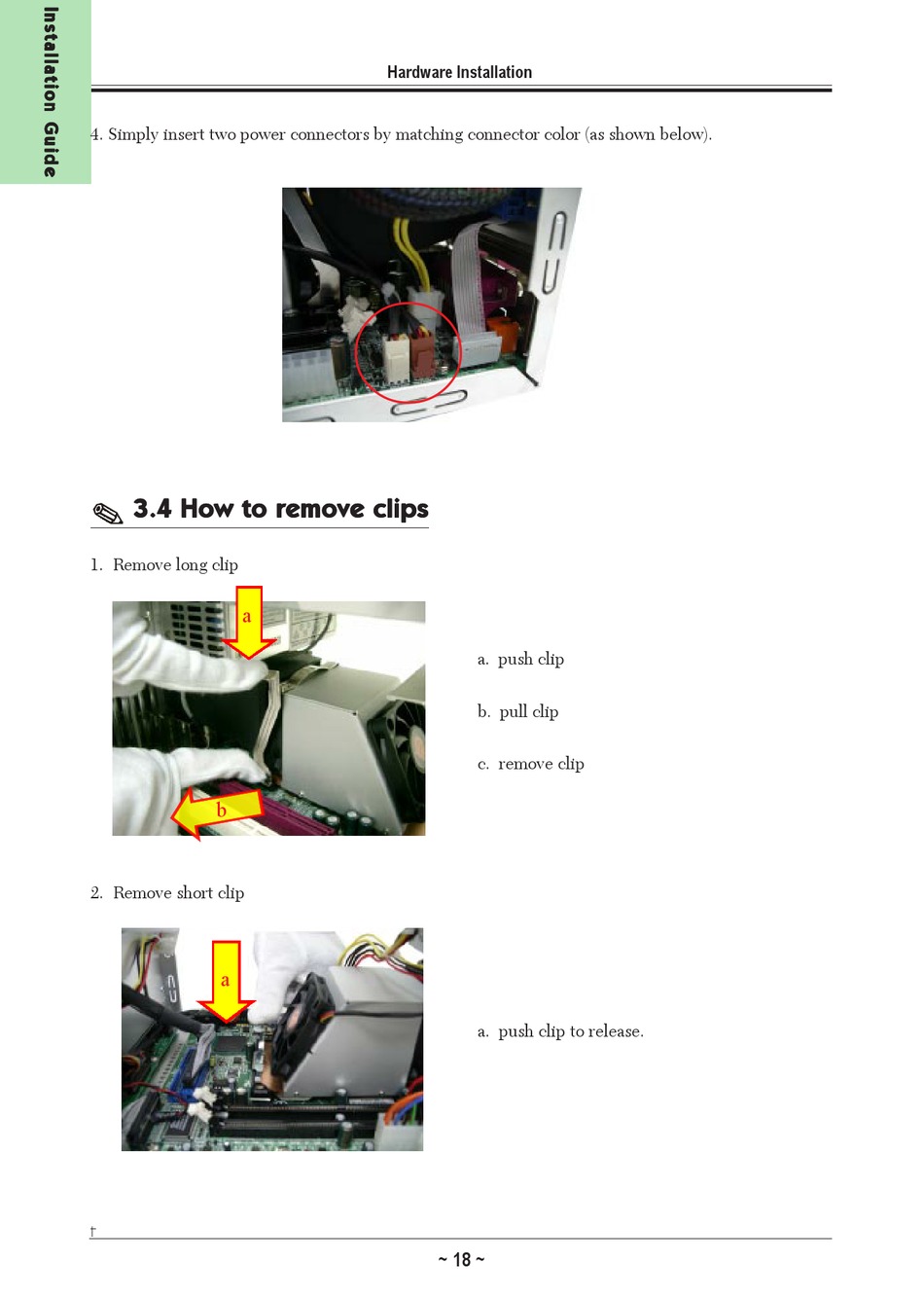 Installation Guide

Hardware Installation

4. Simply insert two power connectors by matching connector color (as shown below).

3.4 How to remove clips

1. Remove long clip

a

b

a. push clip

b. pull clip

c. remove clip

2. Remove short clip

a

a. push clip to release.

~ 18 ~