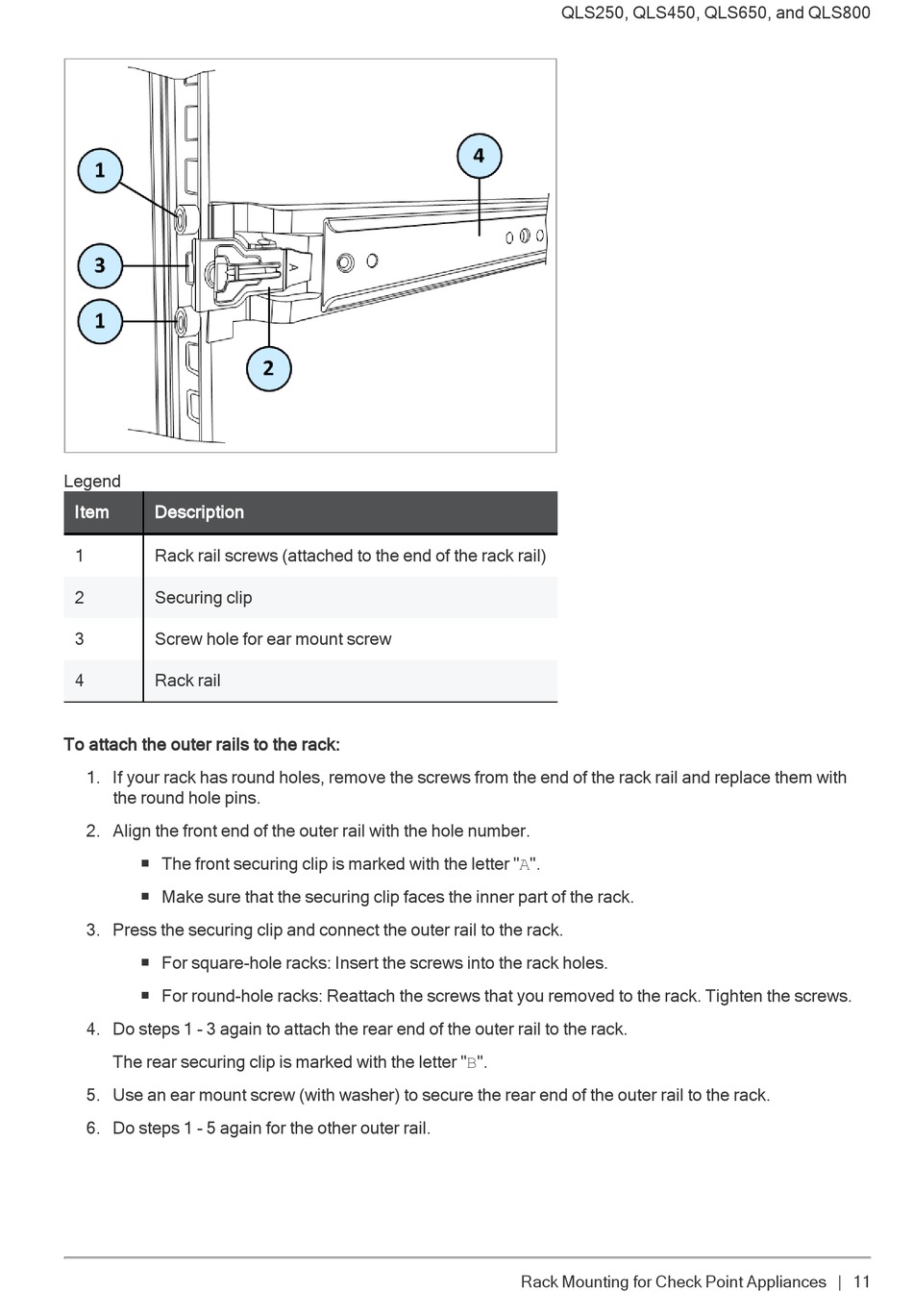 QLS250, QLS450, QLS650, and QLS800

1

4

3

1

2

Legend

| Item | Description |
|---|---|
| 1 | Rack rail screws (attached to the end of the rack rail) |
| 2 | Securing clip |
| 3 | Screw hole for ear mount screw |
| 4 | Rack rail |

To attach the outer rails to the rack:

1. If your rack has round holes, remove the screws from the end of the rack rail and replace them with the round hole pins.

2. Align the front end of the outer rail with the hole number.

▪ The front securing clip is marked with the letter "A".

▪ Make sure that the securing clip faces the inner part of the rack.

3. Press the securing clip and connect the outer rail to the rack.

▪ For square-hole racks: Insert the screws into the rack holes.

▪ For round-hole racks: Reattach the screws that you removed to the rack. Tighten the screws.

4. Do steps 1 - 3 again to attach the rear end of the outer rail to the rack.

The rear securing clip is marked with the letter "B".

5. Use an ear mount screw (with washer) to secure the rear end of the outer rail to the rack.

6. Do steps 1 - 5 again for the other outer rail.

Rack Mounting for Check Point Appliances | 11