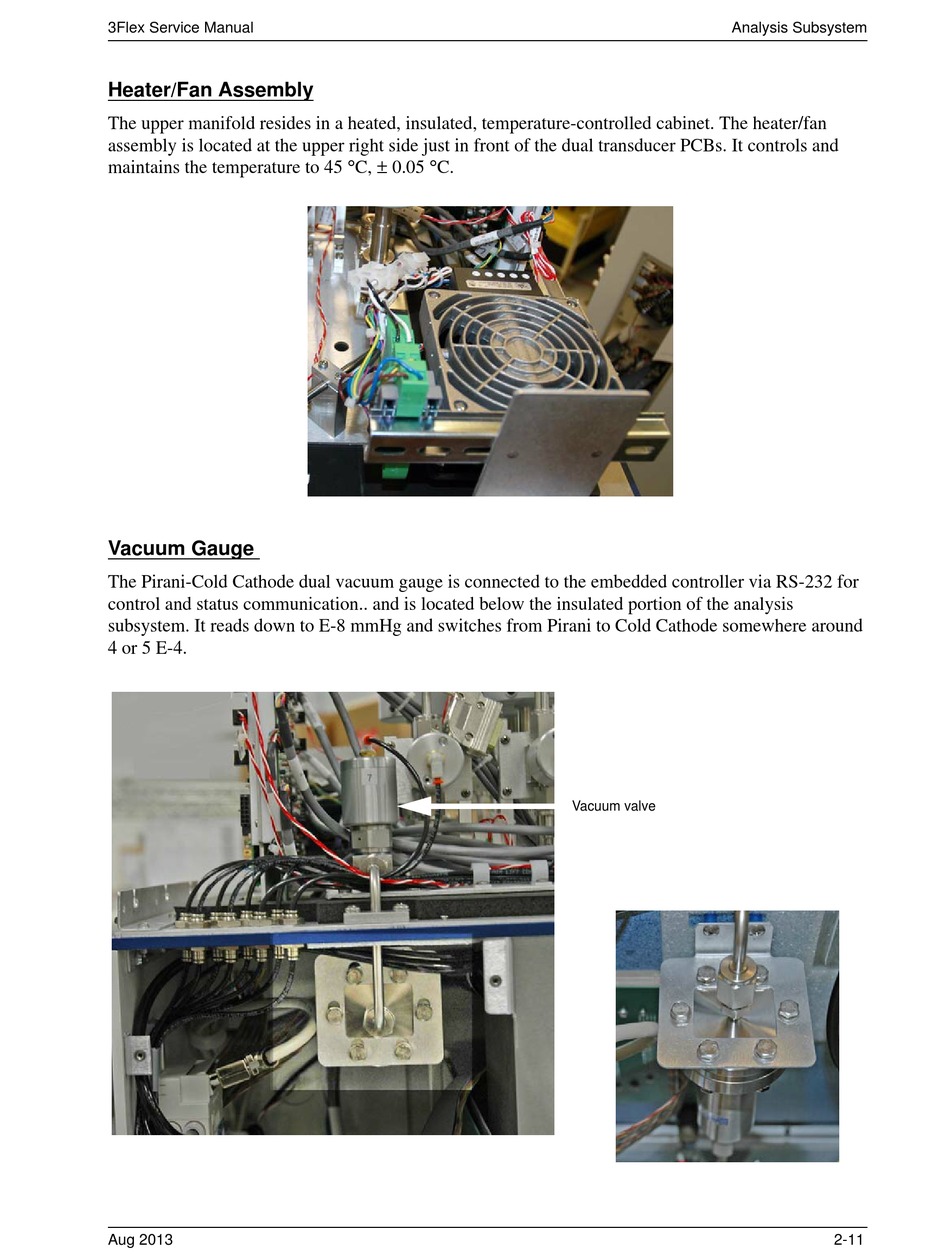 3Flex Service Manual

Analysis Subsystem

Heater/Fan Assembly

The upper manifold resides in a heated, insulated, temperature-controlled cabinet. The heater/fan assembly is located at the upper right side just in front of the dual transducer PCBs. It controls and maintains the temperature to 45 °C, ± 0.05 °C.

Vacuum Gauge

The Pirani-Cold Cathode dual vacuum gauge is connected to the embedded controller via RS-232 for control and status communication.. and is located below the insulated portion of the analysis subsystem. It reads down to E-8 mmHg and switches from Pirani to Cold Cathode somewhere around 4 or 5 E-4.

Vacuum valve

Aug 2013

2-11