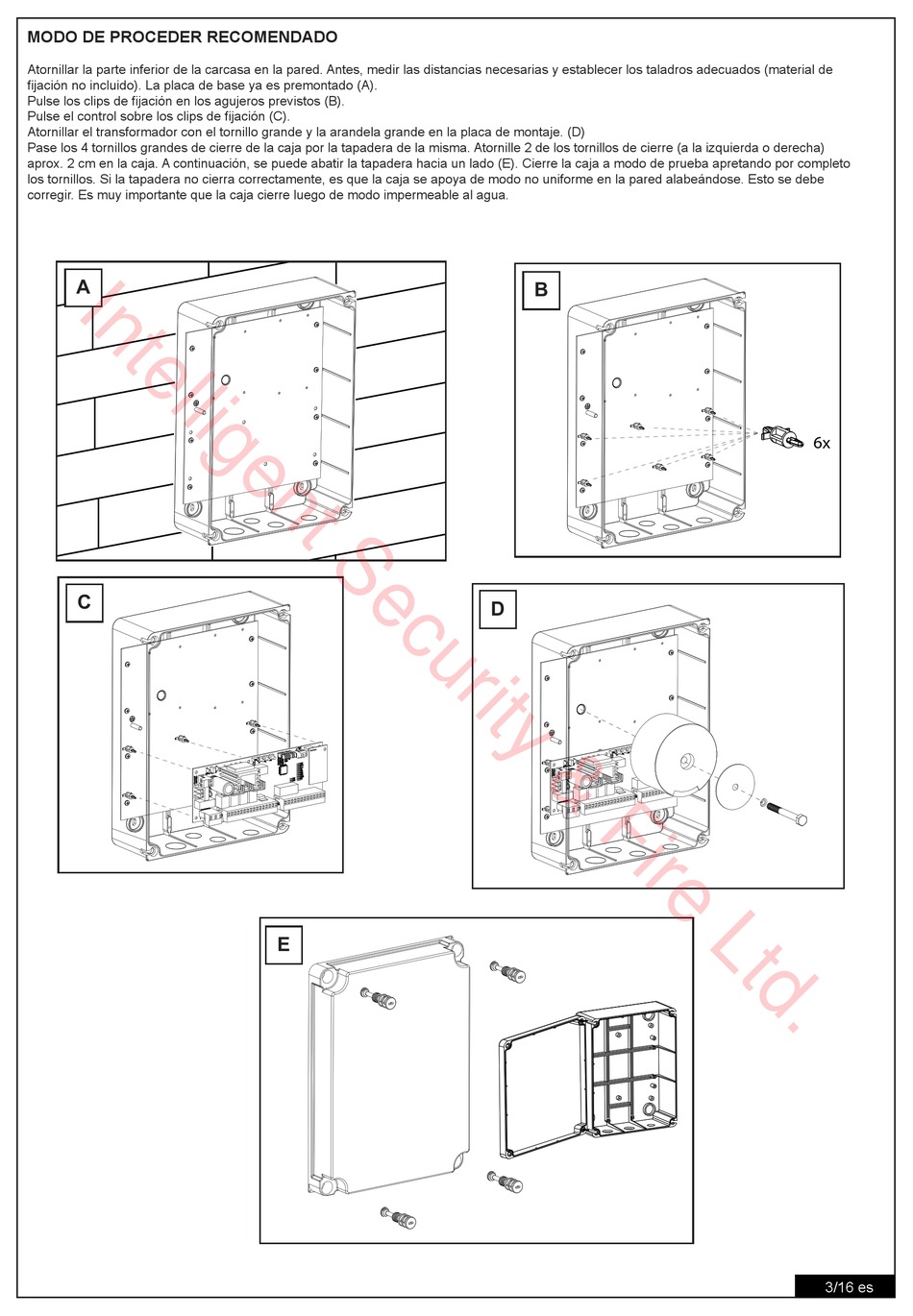 MODO DE PROCEDER RECOMENDADO

Atornillar la parte inferior de la carcasa en la pared. Antes, medir las distancias necesarias y establecer los taladros adecuados (material de fijación no incluido). La placa de base ya es premontado (A).
Pulse los clips de fijación en los agujeros previstos (B).
Pulse el control sobre los clips de fijación (C).
Atornillar el transformador con el tornillo grande y la arandela grande en la placa de montaje. (D)
Pase los 4 tornillos grandes de cierre de la caja por la tapadera de la misma. Atornille 2 de los tornillos de cierre (a la izquierda o derecha) aprox. 2 cm en la caja. A continuación, se puede abatir la tapadera hacia un lado (E). Cierre la caja a modo de prueba apretando por completo los tornillos. Si la tapadera no cierra correctamente, es que la caja se apoya de modo no uniforme en la pared alabeándose. Esto se debe corregir. Es muy importante que la caja cierre luego de modo impermeable al agua.

A

B

6x

C

D

E

Intelligent Security & Fire Ltd.

3/16 es