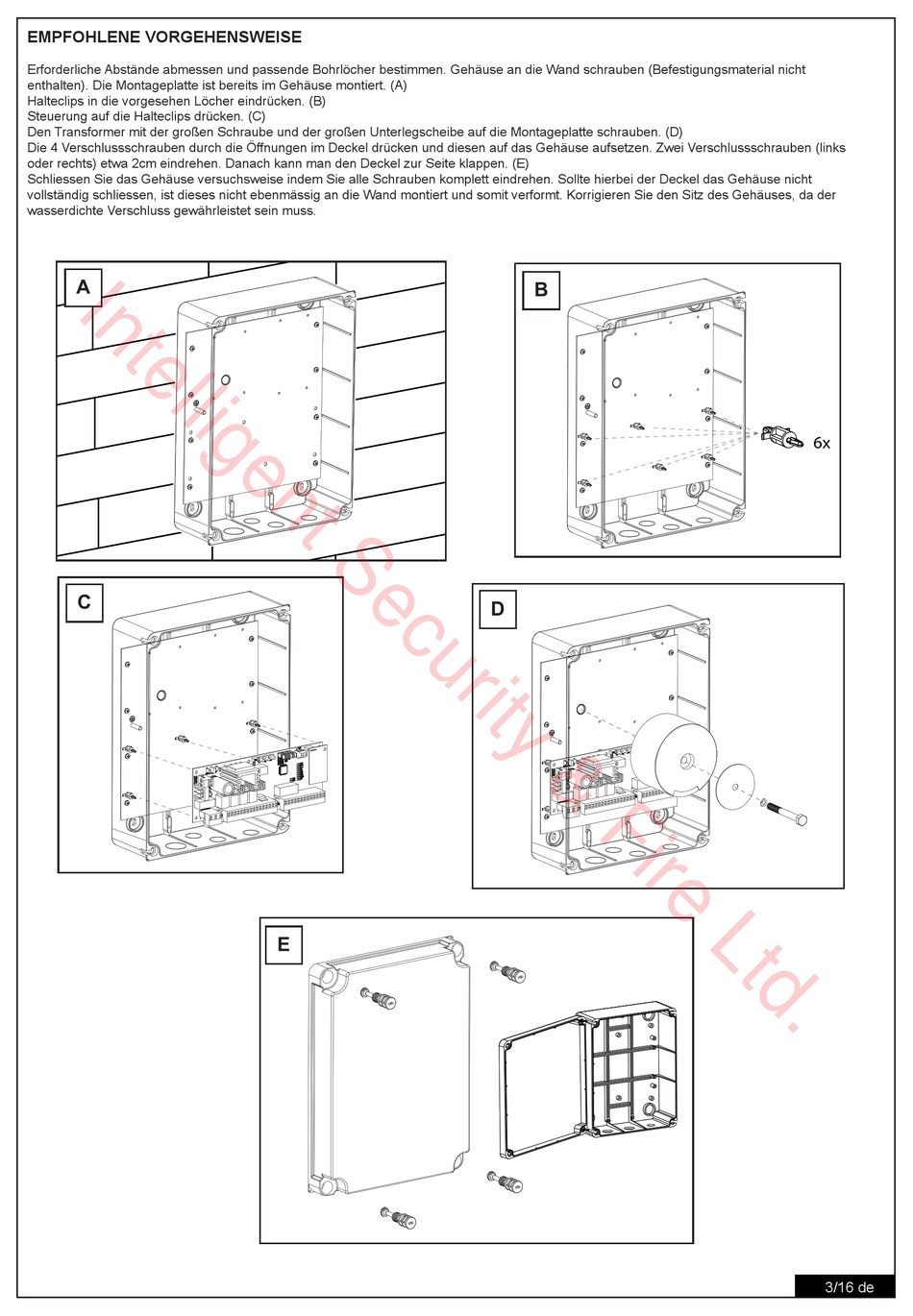 EMPFOHLENE VORGEHENSWEISE

Erforderliche Abstände abmessen und passende Bohrlöcher bestimmen. Gehäuse an die Wand schrauben (Befestigungsmaterial nicht enthalten). Die Montageplatte ist bereits im Gehäuse montiert. (A)
Halteclips in die vorgesehen Löcher eindrücken. (B)
Steuerung auf die Halteclips drücken. (C)
Den Transformer mit der großen Schraube und der großen Unterlegscheibe auf die Montageplatte schrauben. (D)
Die 4 Verschlussschrauben durch die Öffnungen im Deckel drücken und diesen auf das Gehäuse aufsetzen. Zwei Verschlussschrauben (links oder rechts) etwa 2cm eindrehen. Danach kann man den Deckel zur Seite klappen. (E)
Schliessen Sie das Gehäuse versuchsweise indem Sie alle Schrauben komplett eindrehen. Sollte hierbei der Deckel das Gehäuse nicht vollständig schliessen, ist dieses nicht ebenmässig an die Wand montiert und somit verformt. Korrigieren Sie den Sitz des Gehäuses, da der wasserdichte Verschluss gewährleistet sein muss.

A

B

6x

C

D

E

Intelligent Security & Fire Ltd.

3/16 de