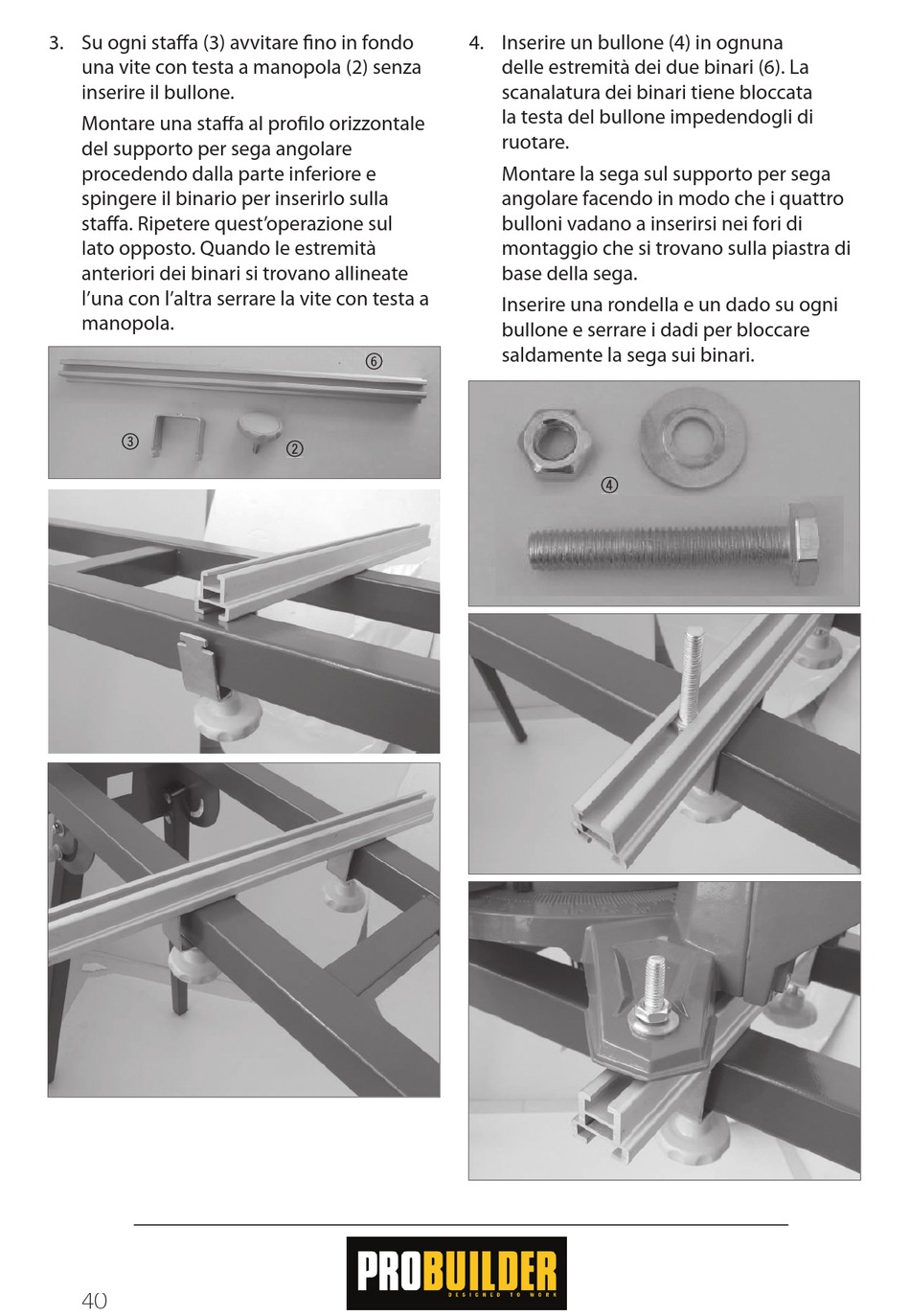 3. Su ogni staffa (3) avvitare fino in fondo una vite con testa a manopola (2) senza inserire il bullone.

Montare una staffa al profilo orizzontale del supporto per sega angolare procedendo dalla parte inferiore e spingere il binario per inserirlo sulla staffa. Ripetere quest'operazione sul lato opposto. Quando le estremità anteriori dei binari si trovano allineate l'una con l'altra serrare la vite con testa a manopola.

⑥

③

②

4. Inserire un bullone (4) in ognuna delle estremità dei due binari (6). La scanalatura dei binari tiene bloccata la testa del bullone impedendogli di ruotare.

Montare la sega sul supporto per sega angolare facendo in modo che i quattro bulloni vadano a inserirsi nei fori di montaggio che si trovano sulla piastra di base della sega.

Inserire una rondella e un dado su ogni bullone e serrare i dadi per bloccare saldamente la sega sui binari.

④

40

PROBUILDER
DESIGNED TO WORK