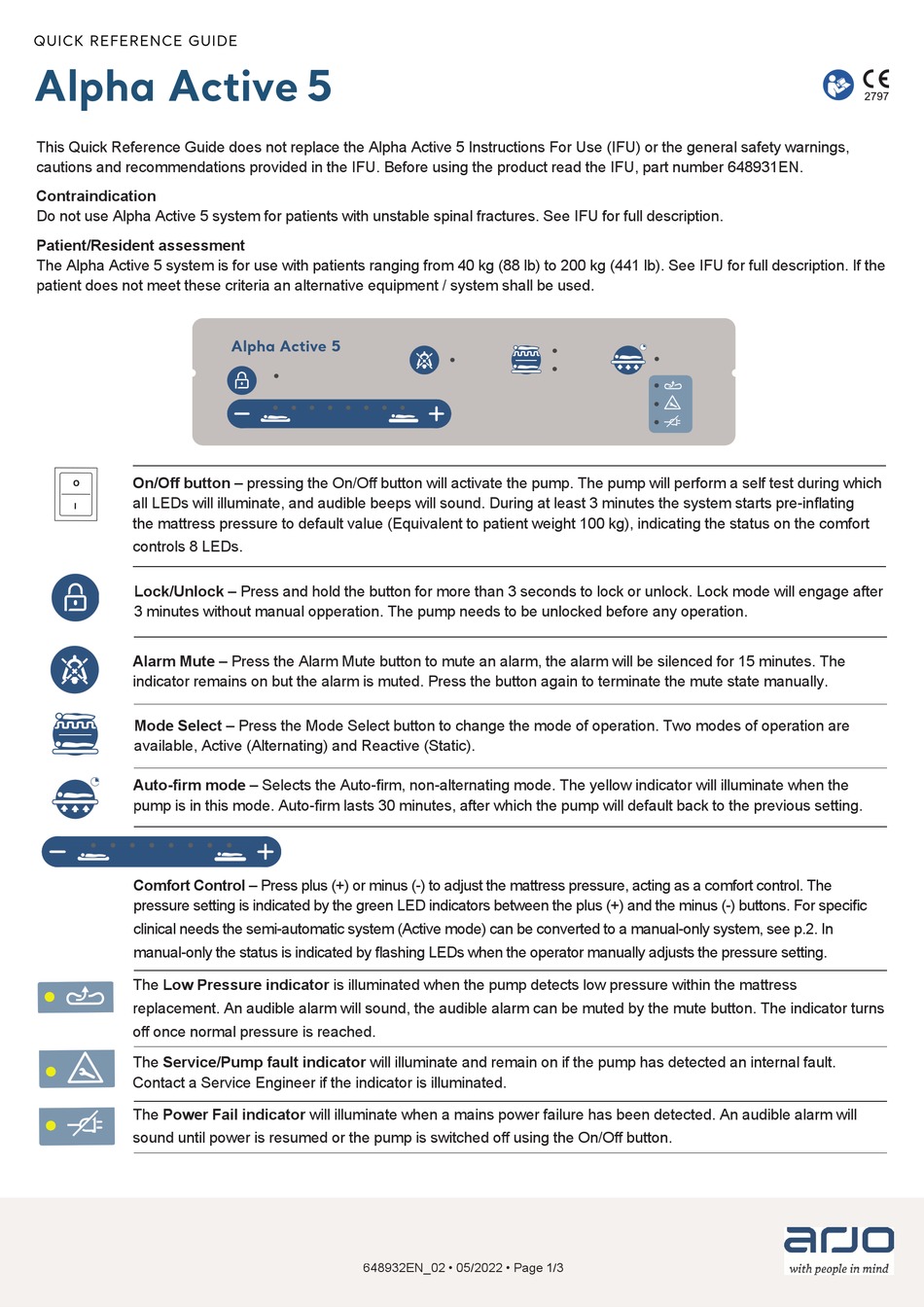 QUICK REFERENCE GUIDE

Alpha Active 5

CE 2797

This Quick Reference Guide does not replace the Alpha Active 5 Instructions For Use (IFU) or the general safety warnings, cautions and recommendations provided in the IFU. Before using the product read the IFU, part number 648931EN.

Contraindication
Do not use Alpha Active 5 system for patients with unstable spinal fractures. See IFU for full description.

Patient/Resident assessment
The Alpha Active 5 system is for use with patients ranging from 40 kg (88 lb) to 200 kg (441 lb). See IFU for full description. If the patient does not meet these criteria an alternative equipment / system shall be used.

Alpha Active 5

O
I

On/Off button – pressing the On/Off button will activate the pump. The pump will perform a self test during which all LEDs will illuminate, and audible beeps will sound. During at least 3 minutes the system starts pre-inflating the mattress pressure to default value (Equivalent to patient weight 100 kg), indicating the status on the comfort controls 8 LEDs.

Lock/Unlock – Press and hold the button for more than 3 seconds to lock or unlock. Lock mode will engage after 3 minutes without manual opperation. The pump needs to be unlocked before any operation.

Alarm Mute – Press the Alarm Mute button to mute an alarm, the alarm will be silenced for 15 minutes. The indicator remains on but the alarm is muted. Press the button again to terminate the mute state manually.

Mode Select – Press the Mode Select button to change the mode of operation. Two modes of operation are available, Active (Alternating) and Reactive (Static).

Auto-firm mode – Selects the Auto-firm, non-alternating mode. The yellow indicator will illuminate when the pump is in this mode. Auto-firm lasts 30 minutes, after which the pump will default back to the previous setting.

Comfort Control – Press plus (+) or minus (-) to adjust the mattress pressure, acting as a comfort control. The pressure setting is indicated by the green LED indicators between the plus (+) and the minus (-) buttons. For specific clinical needs the semi-automatic system (Active mode) can be converted to a manual-only system, see p.2. In manual-only the status is indicated by flashing LEDs when the operator manually adjusts the pressure setting.

The Low Pressure indicator is illuminated when the pump detects low pressure within the mattress replacement. An audible alarm will sound, the audible alarm can be muted by the mute button. The indicator turns off once normal pressure is reached.

The Service/Pump fault indicator will illuminate and remain on if the pump has detected an internal fault. Contact a Service Engineer if the indicator is illuminated.

The Power Fail indicator will illuminate when a mains power failure has been detected. An audible alarm will sound until power is resumed or the pump is switched off using the On/Off button.

648932EN_02 • 05/2022 • Page 1/3

arjo
with people in mind