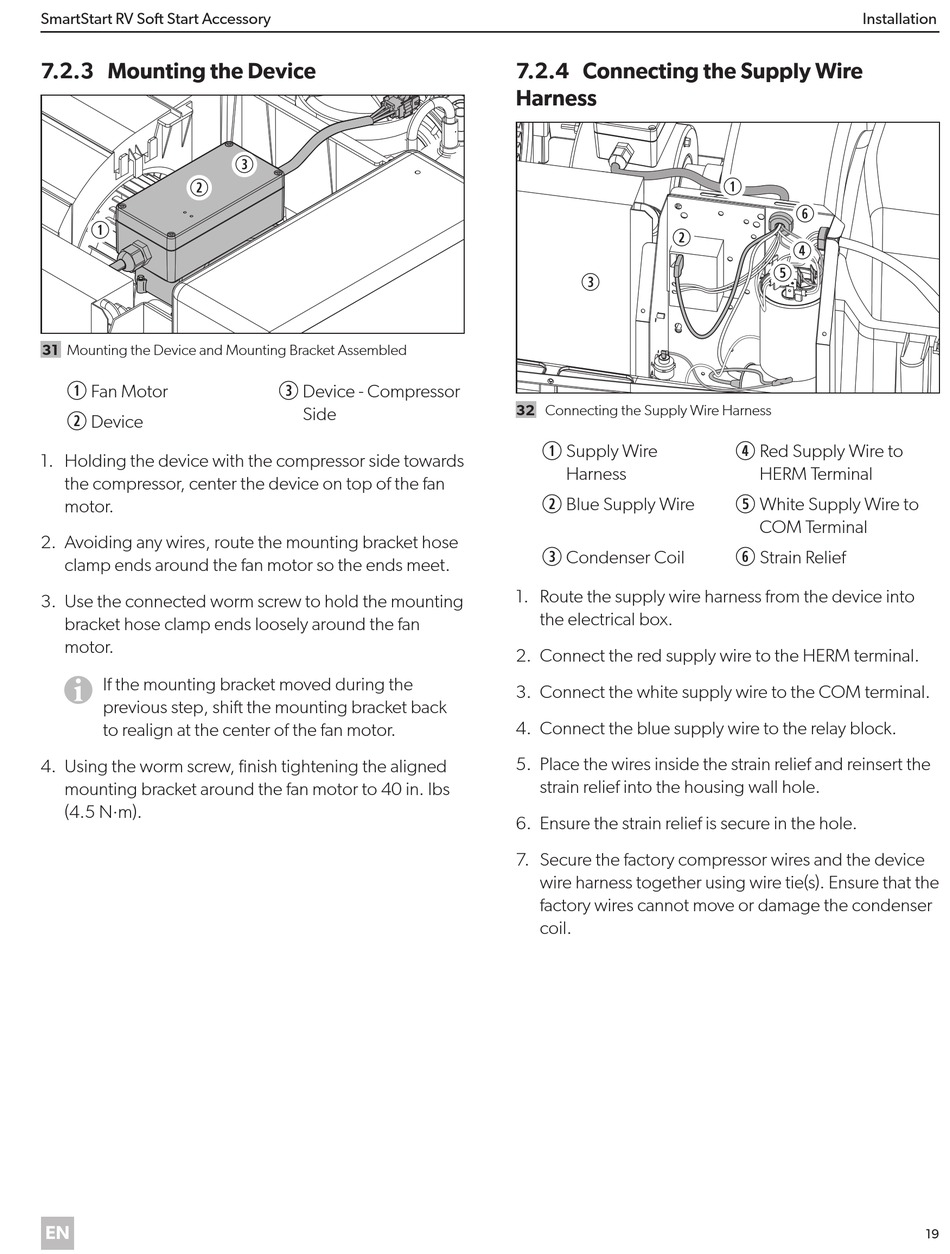 SmartStart RV Soft Start Accessory

Installation

7.2.3 Mounting the Device

3

2

1

31 Mounting the Device and Mounting Bracket Assembled

① Fan Motor

② Device

③ Device - Compressor Side

1. Holding the device with the compressor side towards the compressor, center the device on top of the fan motor.

2. Avoiding any wires, route the mounting bracket hose clamp ends around the fan motor so the ends meet.

3. Use the connected worm screw to hold the mounting bracket hose clamp ends loosely around the fan motor.

If the mounting bracket moved during the previous step, shift the mounting bracket back to realign at the center of the fan motor.

4. Using the worm screw, finish tightening the aligned mounting bracket around the fan motor to 40 in. lbs (4.5 N·m).

7.2.4 Connecting the Supply Wire Harness

1

6

2

4

5

3

32 Connecting the Supply Wire Harness

① Supply Wire Harness

② Blue Supply Wire

③ Condenser Coil

④ Red Supply Wire to HERM Terminal

⑤ White Supply Wire to COM Terminal

⑥ Strain Relief

1. Route the supply wire harness from the device into the electrical box.

2. Connect the red supply wire to the HERM terminal.

3. Connect the white supply wire to the COM terminal.

4. Connect the blue supply wire to the relay block.

5. Place the wires inside the strain relief and reinsert the strain relief into the housing wall hole.

6. Ensure the strain relief is secure in the hole.

7. Secure the factory compressor wires and the device wire harness together using wire tie(s). Ensure that the factory wires cannot move or damage the condenser coil.

EN

19