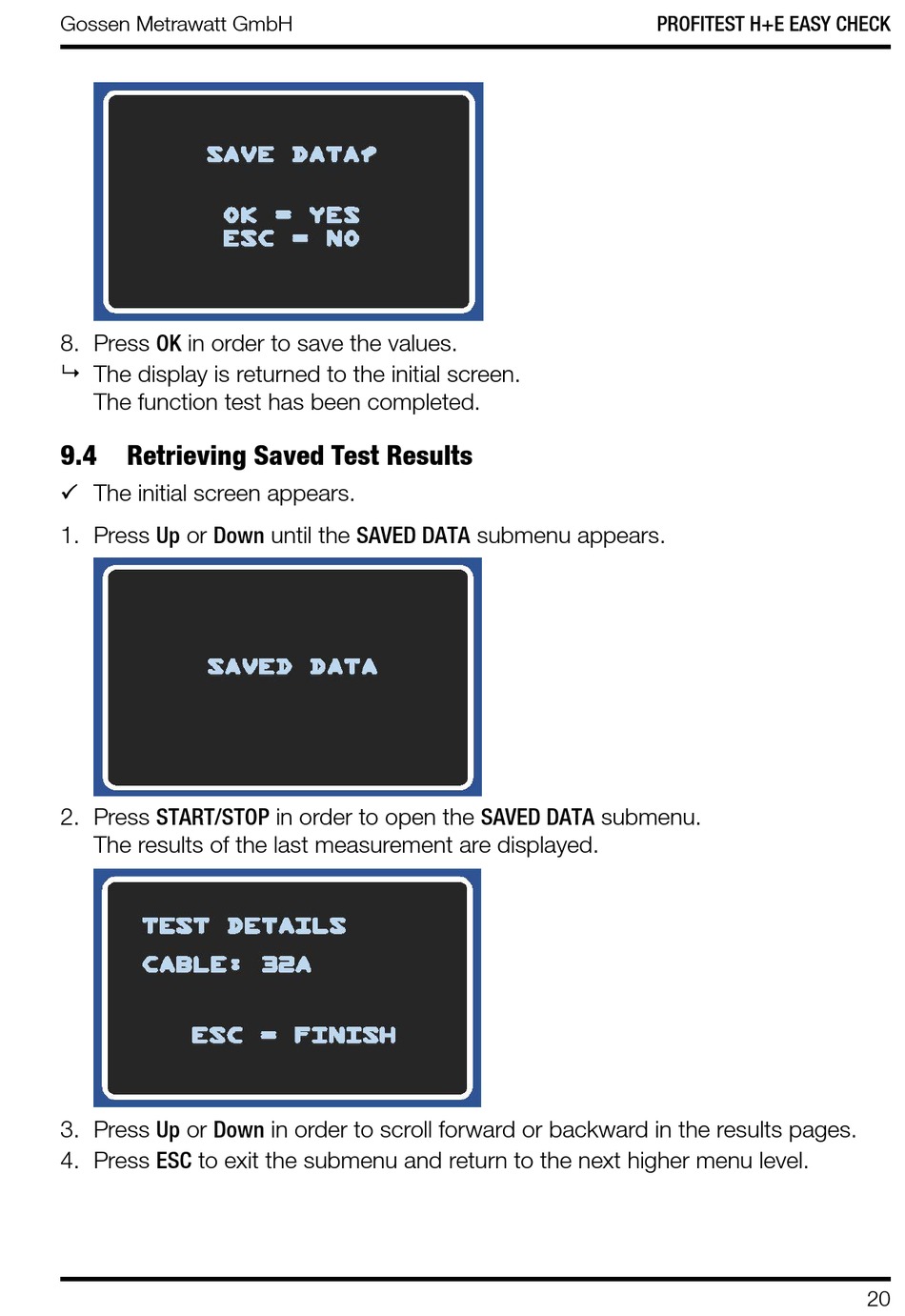 Gossen Metrawatt GmbH

PROFITEST H+E EASY CHECK

SAVE DATA?

OK = YES
ESC = NO

8. Press OK in order to save the values.
↳ The display is returned to the initial screen. The function test has been completed.

9.4 Retrieving Saved Test Results

✓ The initial screen appears.

1. Press Up or Down until the SAVED DATA submenu appears.

SAVED DATA

2. Press START/STOP in order to open the SAVED DATA submenu. The results of the last measurement are displayed.

TEST DETAILS
CABLE: 32A

ESC = FINISH

3. Press Up or Down in order to scroll forward or backward in the results pages.
4. Press ESC to exit the submenu and return to the next higher menu level.

20