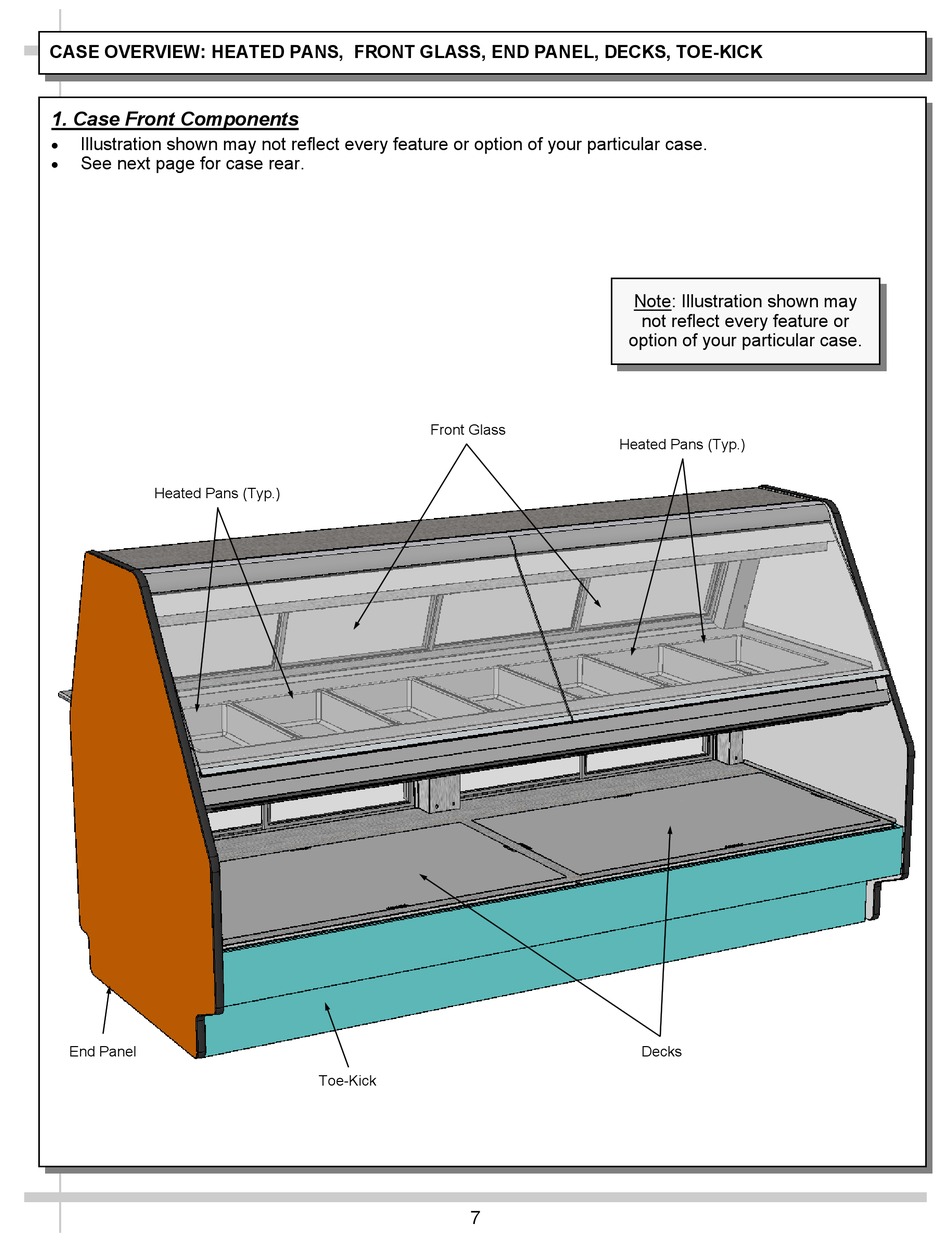 CASE OVERVIEW: HEATED PANS, FRONT GLASS, END PANEL, DECKS, TOE-KICK

1. Case Front Components

• Illustration shown may not reflect every feature or option of your particular case.
• See next page for case rear.

Note: Illustration shown may not reflect every feature or option of your particular case.

Front Glass

Heated Pans (Typ.)

Heated Pans (Typ.)

End Panel

Toe-Kick

Decks

7