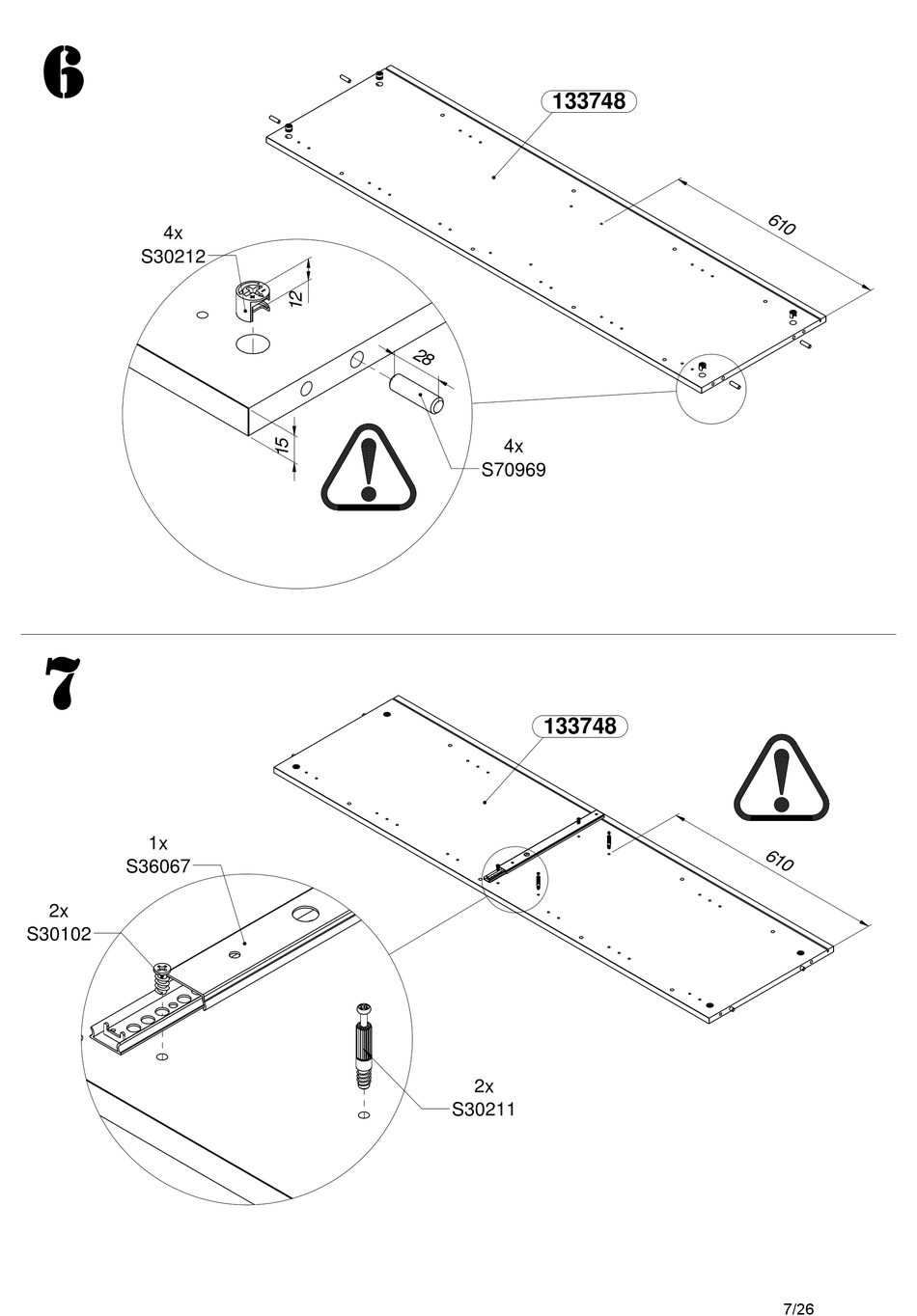 6

133748

610

4x
S30212

12

28

15

4x
S70969

7

133748

610

1x
S36067

2x
S30102

2x
S30211

7/26