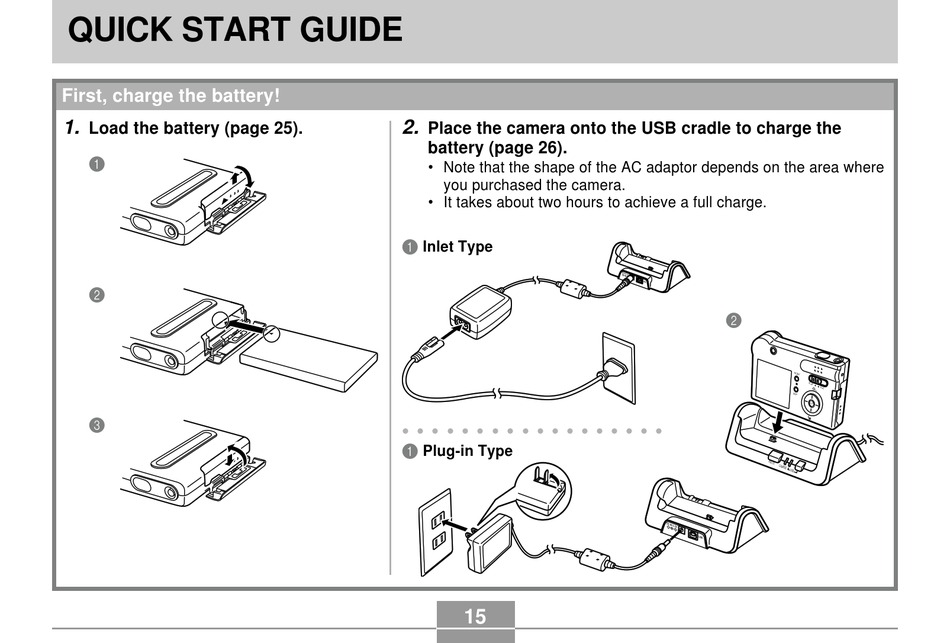 QUICK START GUIDE

First, charge the battery!

1. Load the battery (page 25).

1

2

3

2. Place the camera onto the USB cradle to charge the battery (page 26).

• Note that the shape of the AC adaptor depends on the area where you purchased the camera.
• It takes about two hours to achieve a full charge.

1 Inlet Type

2

1 Plug-in Type

15