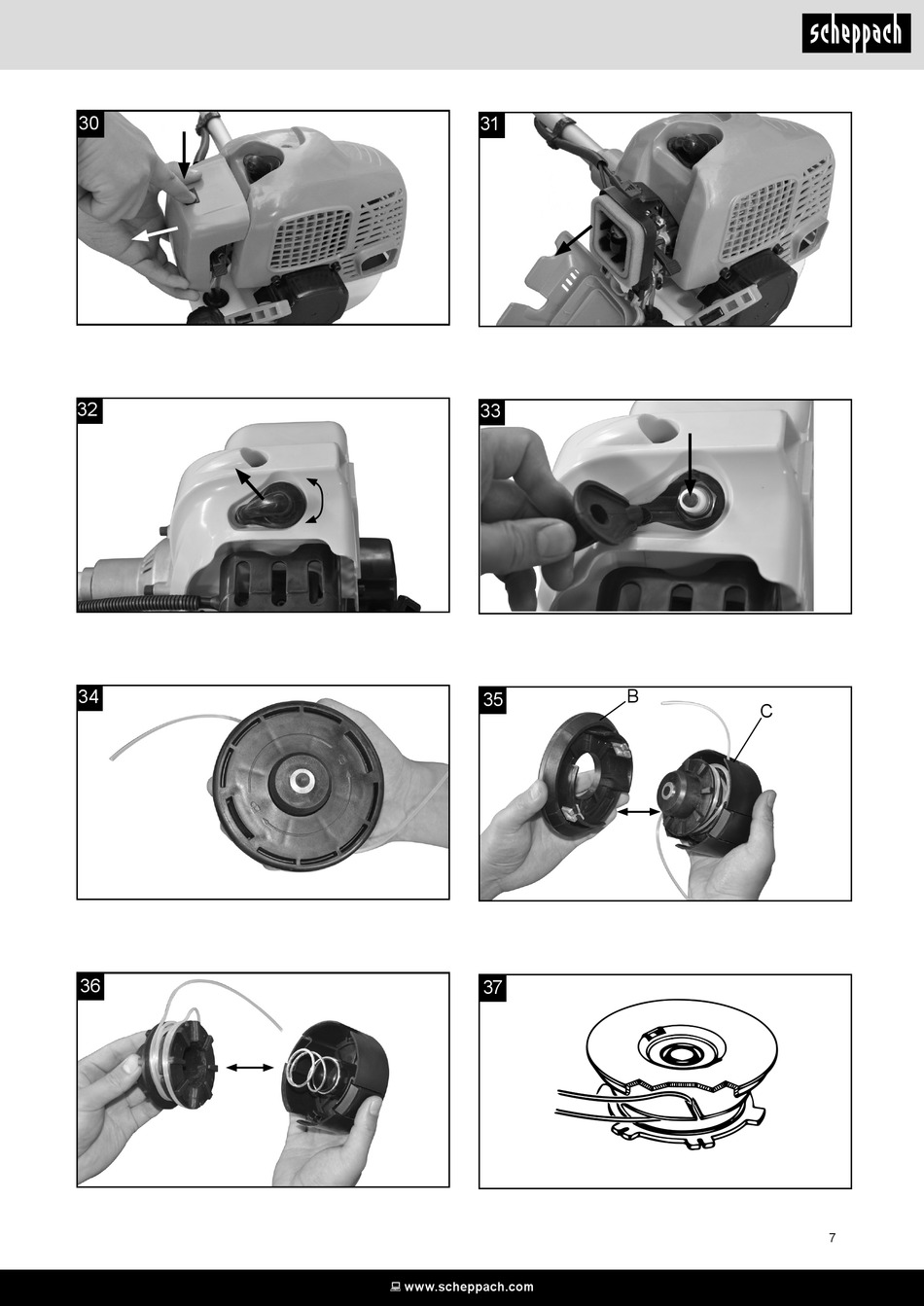 scheppach

30

31

32

33

34

35

B

C

36

37

7

www.scheppach.com