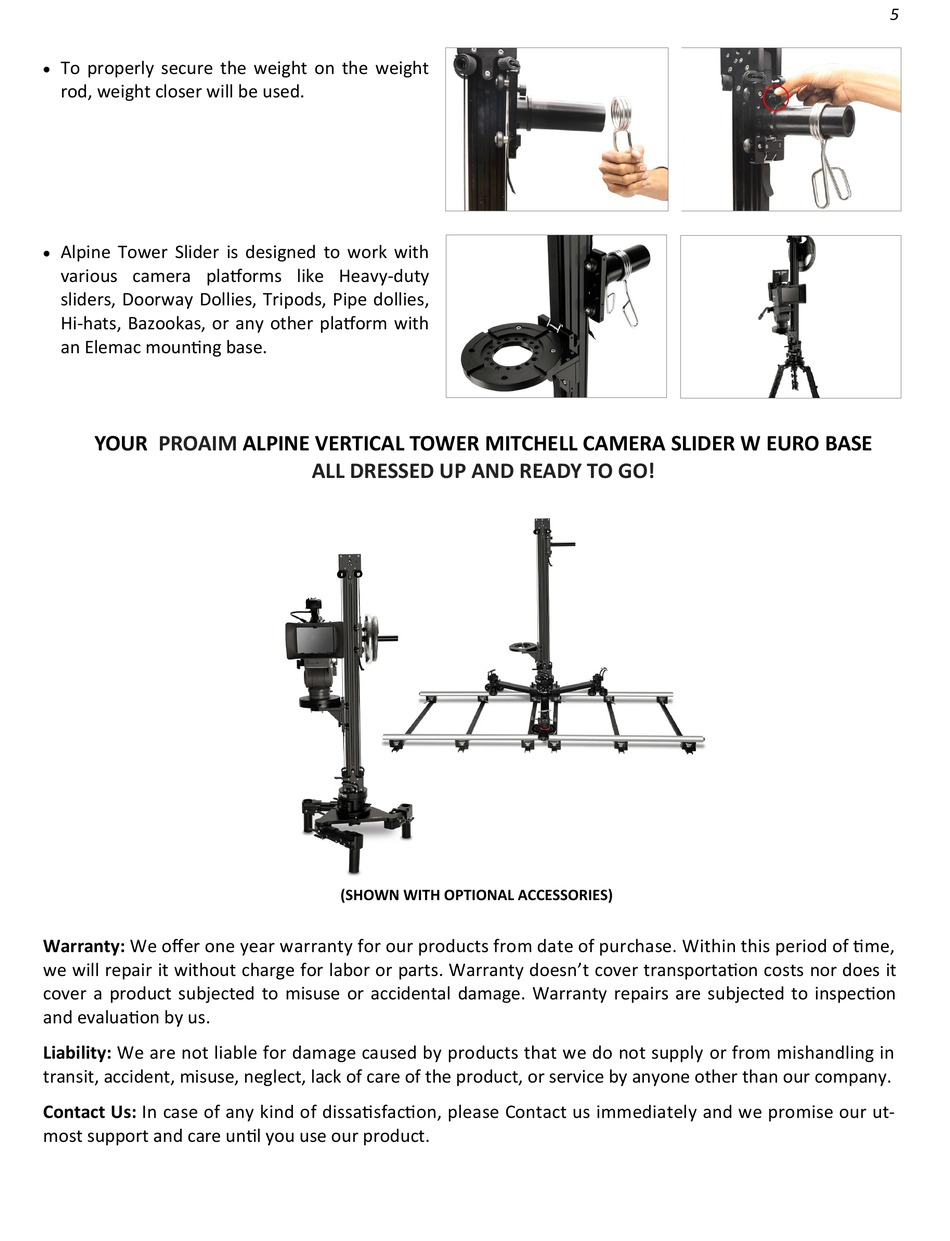 5

• To properly secure the weight on the weight rod, weight closer will be used.

• Alpine Tower Slider is designed to work with various camera platforms like Heavy-duty sliders, Doorway Dollies, Tripods, Pipe dollies, Hi-hats, Bazookas, or any other platform with an Elemac mounting base.

YOUR PROAIM ALPINE VERTICAL TOWER MITCHELL CAMERA SLIDER W EURO BASE
ALL DRESSED UP AND READY TO GO!

(SHOWN WITH OPTIONAL ACCESSORIES)

Warranty: We offer one year warranty for our products from date of purchase. Within this period of time, we will repair it without charge for labor or parts. Warranty doesn't cover transportation costs nor does it cover a product subjected to misuse or accidental damage. Warranty repairs are subjected to inspection and evaluation by us.

Liability: We are not liable for damage caused by products that we do not supply or from mishandling in transit, accident, misuse, neglect, lack of care of the product, or service by anyone other than our company.

Contact Us: In case of any kind of dissatisfaction, please Contact us immediately and we promise our utmost support and care until you use our product.