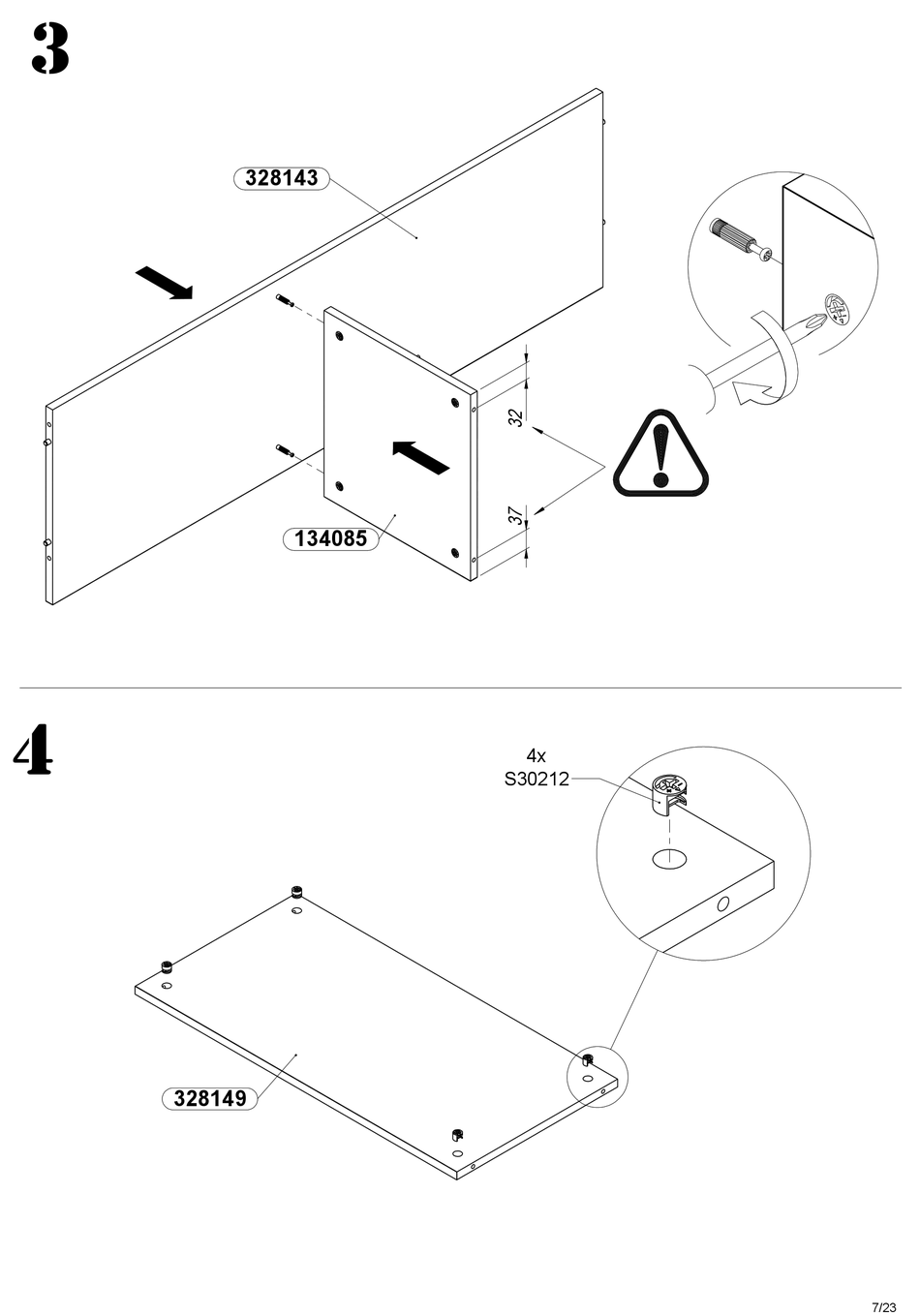 3

328143

32

37

134085

4

4x
S30212

328149

7/23