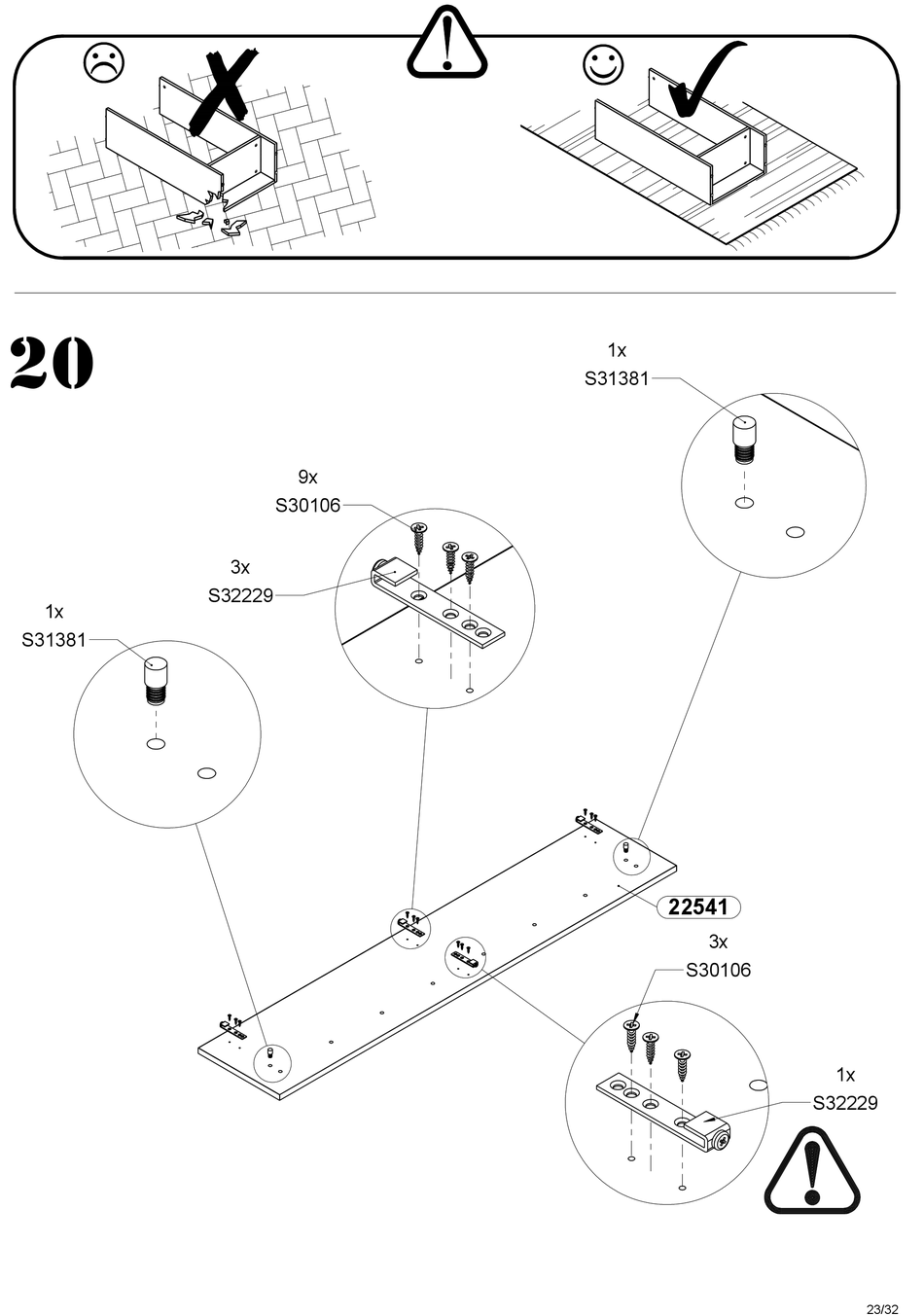 20

1x
S31381

9x
S30106

3x
S32229

1x
S31381

22541

3x
S30106

1x
S32229

23/32