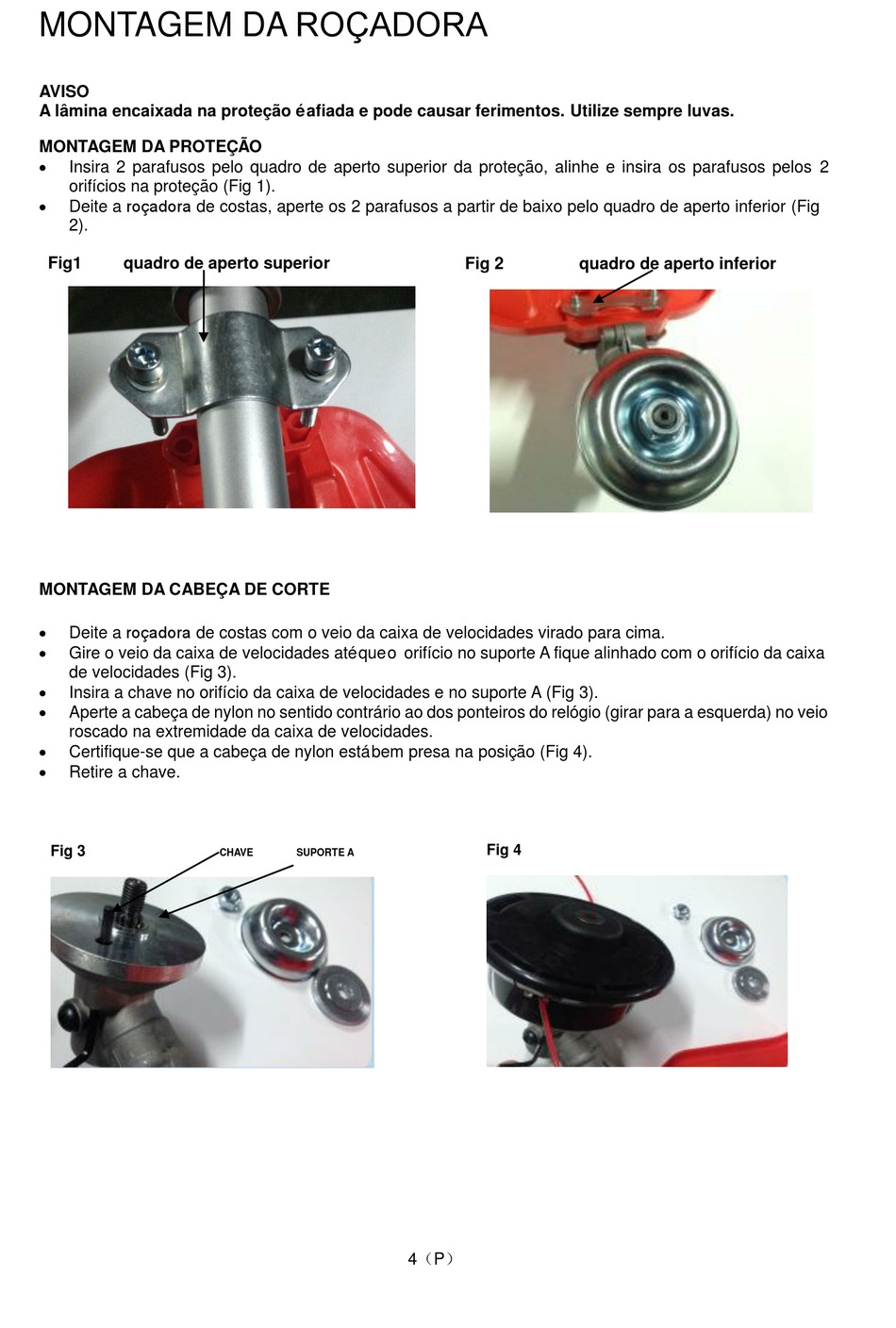 MONTAGEM DA ROÇADORA

AVISO
A lâmina encaixada na proteção éafiada e pode causar ferimentos. Utilize sempre luvas.

MONTAGEM DA PROTEÇÃO
• Insira 2 parafusos pelo quadro de aperto superior da proteção, alinhe e insira os parafusos pelos 2 orifícios na proteção (Fig 1).
• Deite a roçadora de costas, aperte os 2 parafusos a partir de baixo pelo quadro de aperto inferior (Fig 2).

Fig1 quadro de aperto superior

Fig 2 quadro de aperto inferior

MONTAGEM DA CABEÇA DE CORTE

• Deite a roçadora de costas com o veio da caixa de velocidades virado para cima.
• Gire o veio da caixa de velocidades atéqueo orifício no suporte A fique alinhado com o orifício da caixa de velocidades (Fig 3).
• Insira a chave no orifício da caixa de velocidades e no suporte A (Fig 3).
• Aperte a cabeça de nylon no sentido contrário ao dos ponteiros do relógio (girar para a esquerda) no veio roscado na extremidade da caixa de velocidades.
• Certifique-se que a cabeça de nylon estábem presa na posição (Fig 4).
• Retire a chave.

Fig 3 CHAVE SUPORTE A

Fig 4

4（P）