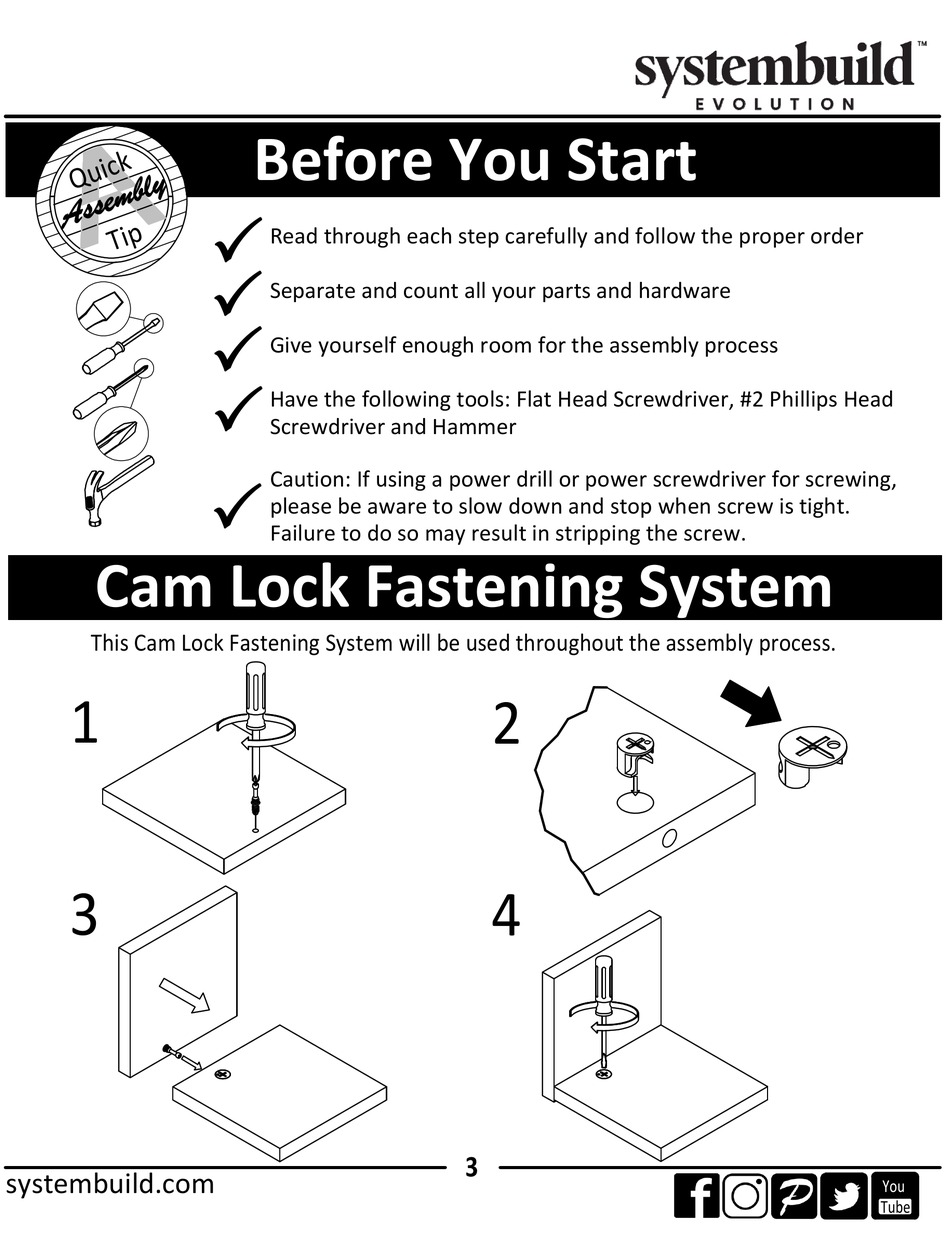 systembuild™
EVOLUTION

Quick Assembly Tip

Before You Start

Read through each step carefully and follow the proper order

Separate and count all your parts and hardware

Give yourself enough room for the assembly process

Have the following tools: Flat Head Screwdriver, #2 Phillips Head Screwdriver and Hammer

Caution: If using a power drill or power screwdriver for screwing, please be aware to slow down and stop when screw is tight. Failure to do so may result in stripping the screw.

Cam Lock Fastening System

This Cam Lock Fastening System will be used throughout the assembly process.

1

2

3

4

systembuild.com

3

You Tube