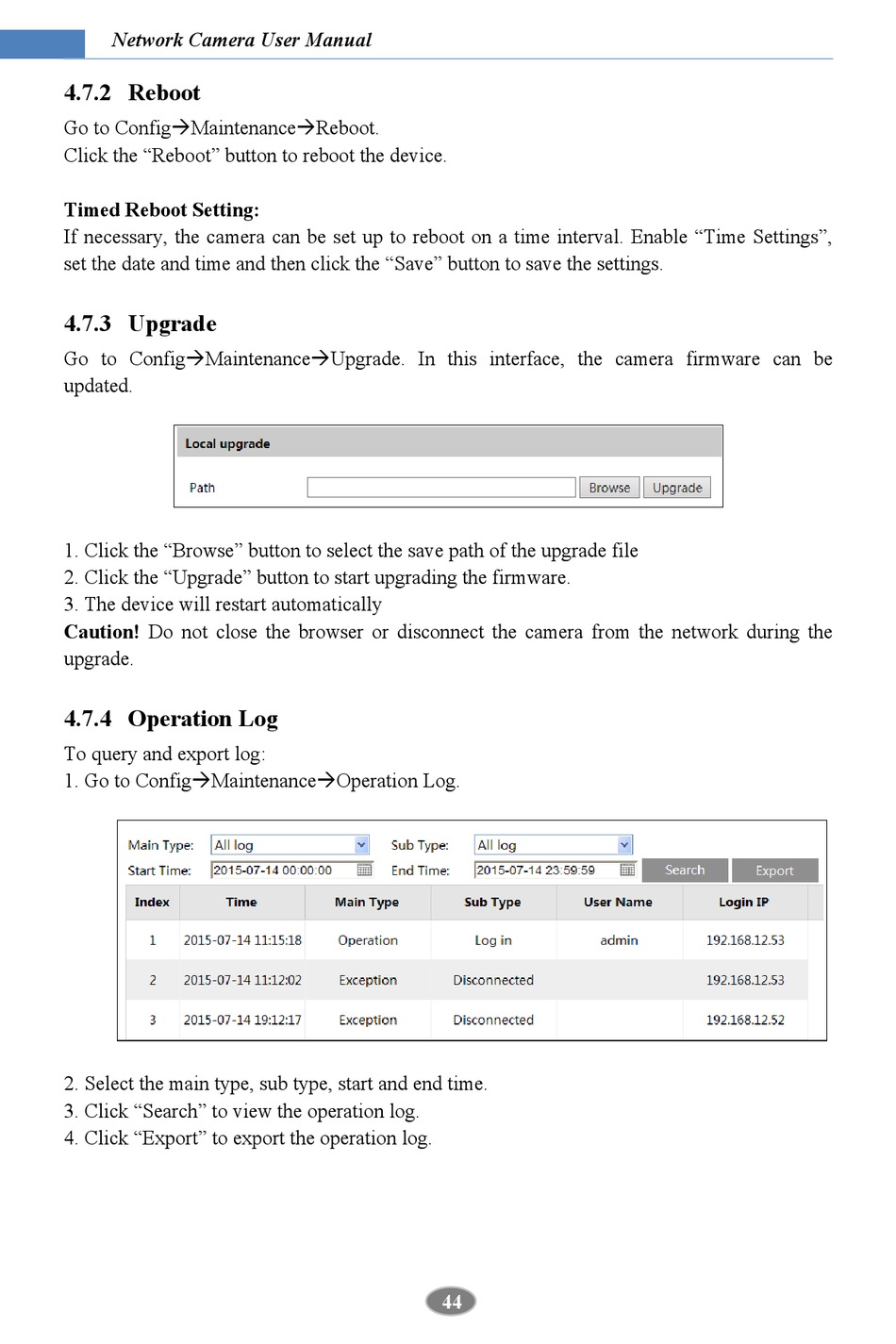 Network Camera User Manual

4.7.2 Reboot

Go to Config→Maintenance→Reboot.
Click the “Reboot” button to reboot the device.

Timed Reboot Setting:
If necessary, the camera can be set up to reboot on a time interval. Enable “Time Settings”, set the date and time and then click the “Save” button to save the settings.

4.7.3 Upgrade

Go to Config→Maintenance→Upgrade. In this interface, the camera firmware can be updated.

Local upgrade
Path
Browse
Upgrade

1. Click the “Browse” button to select the save path of the upgrade file
2. Click the “Upgrade” button to start upgrading the firmware.
3. The device will restart automatically
Caution! Do not close the browser or disconnect the camera from the network during the upgrade.

4.7.4 Operation Log

To query and export log:
1. Go to Config→Maintenance→Operation Log.

Main Type: All log
Sub Type: All log
Start Time: 2015-07-14 00:00:00
End Time: 2015-07-14 23:59:59
Search
Export

| Index | Time | Main Type | Sub Type | User Name | Login IP |
|---|---|---|---|---|---|
| 1 | 2015-07-14 11:15:18 | Operation | Log in | admin | 192.168.12.53 |
| 2 | 2015-07-14 11:12:02 | Exception | Disconnected | | 192.168.12.53 |
| 3 | 2015-07-14 19:12:17 | Exception | Disconnected | | 192.168.12.52 |

2. Select the main type, sub type, start and end time.
3. Click “Search” to view the operation log.
4. Click “Export” to export the operation log.

44