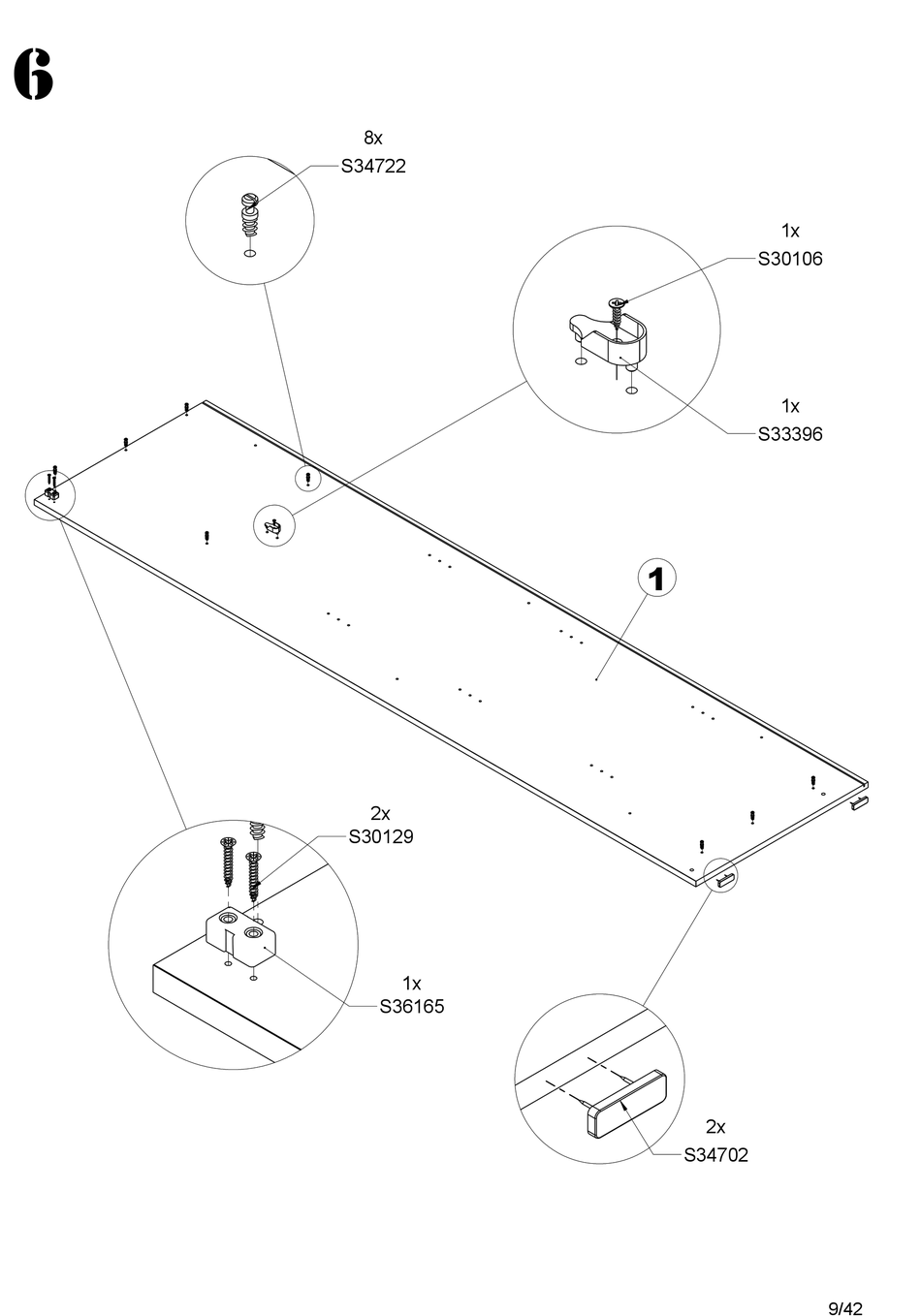 6

8x
S34722

1x
S30106

1x
S33396

1

2x
S30129

1x
S36165

2x
S34702

9/42