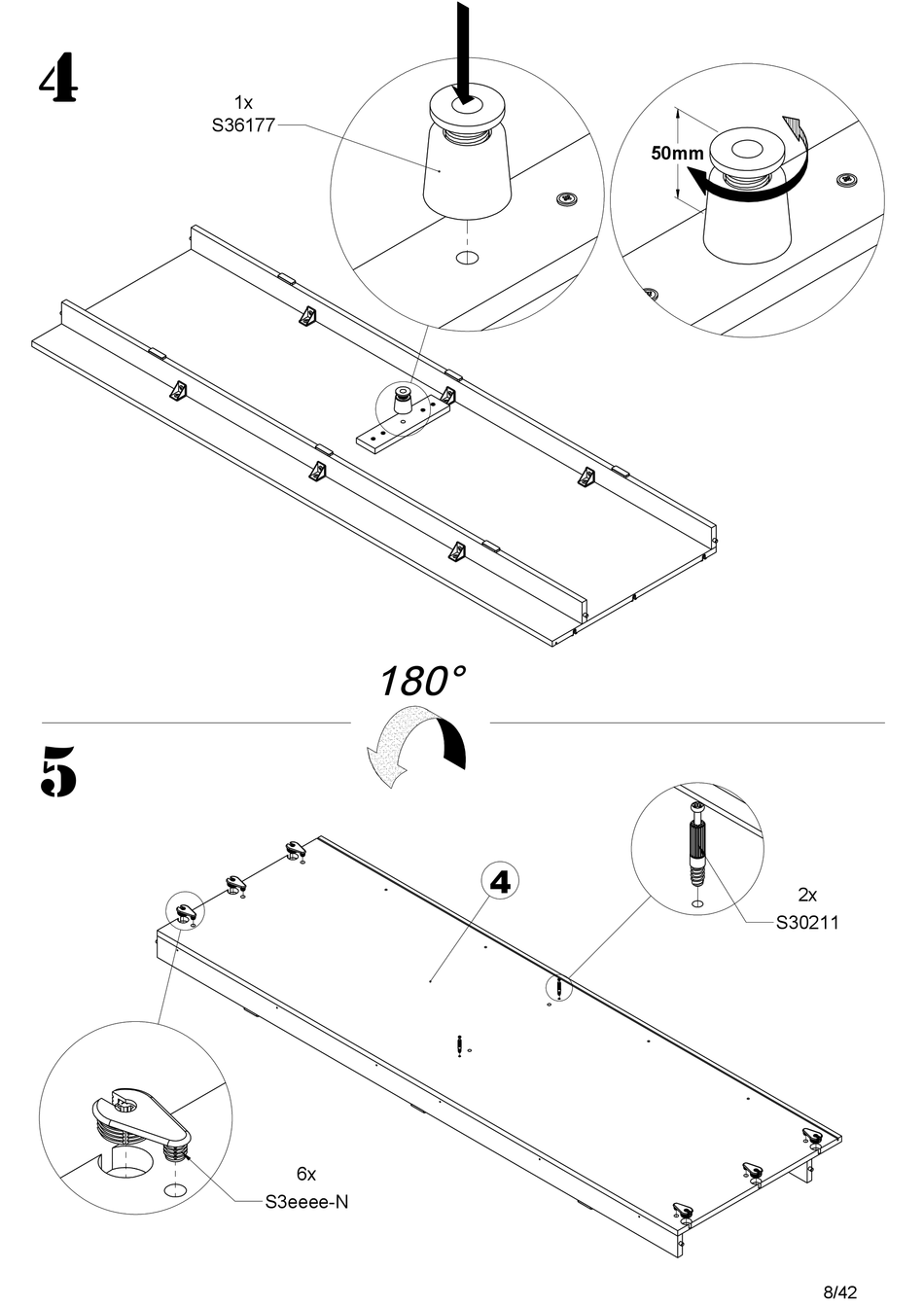 4

1x
S36177

50mm

180°

5

4

2x
S30211

6x
S3eeee-N

8/42