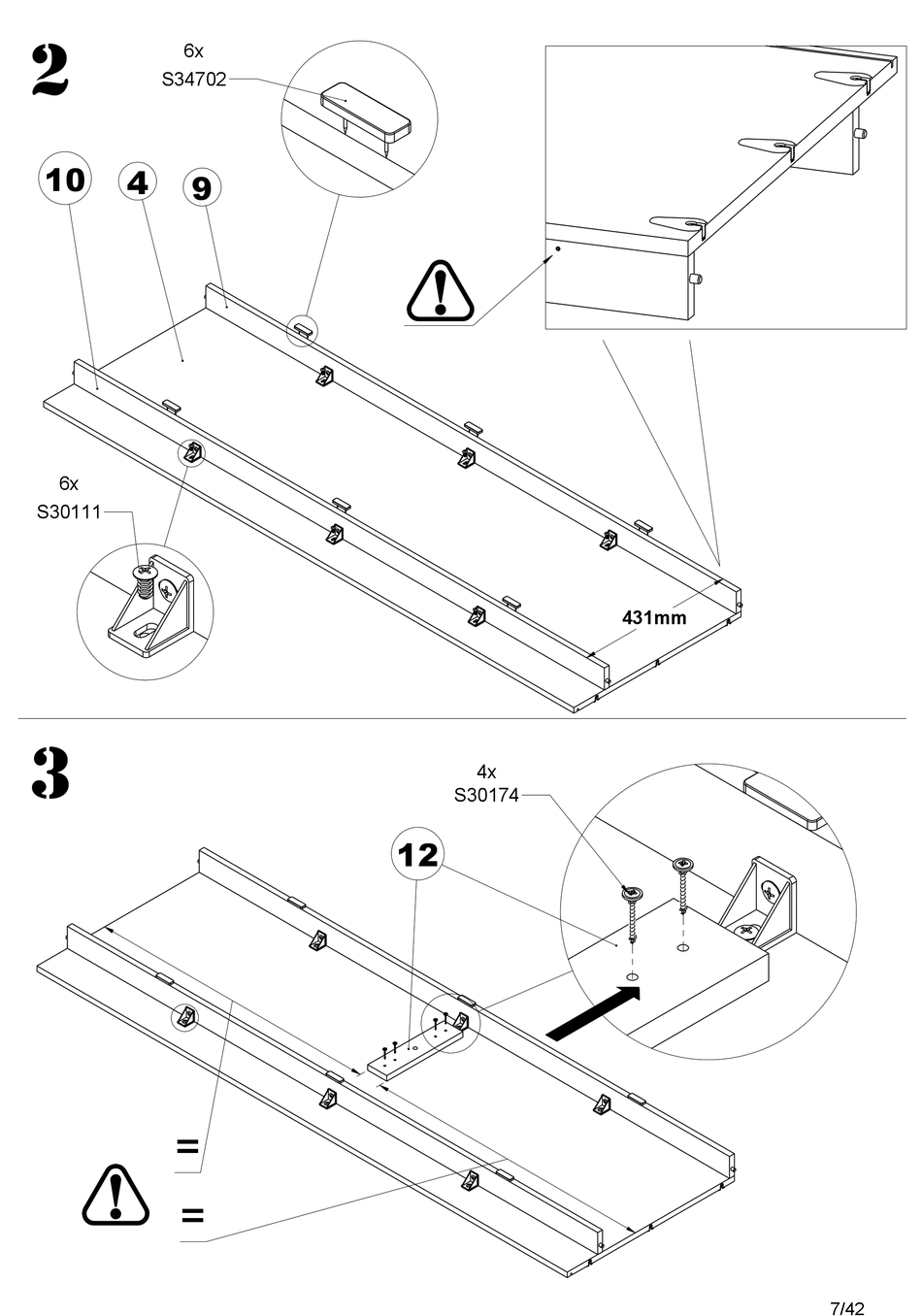 2

6x
S34702

10
4
9

6x
S30111

431mm

3

4x
S30174

12

=
=

7/42