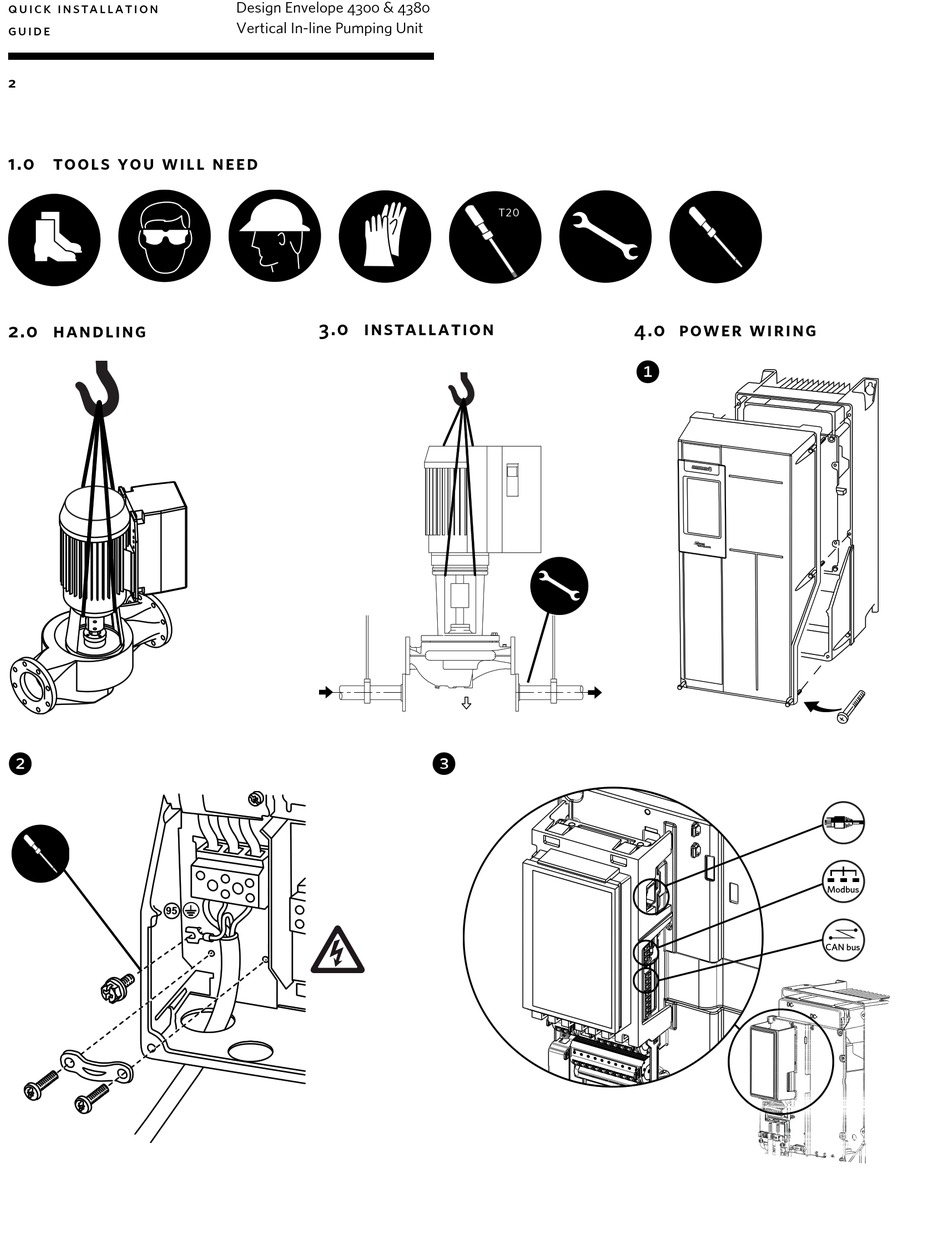 QUICK INSTALLATION GUIDE

Design Envelope 4300 & 4380
Vertical In-line Pumping Unit

2

1.0 TOOLS YOU WILL NEED

T20

2.0 HANDLING

3.0 INSTALLATION

4.0 POWER WIRING

1

2

95

3

Modbus

CAN bus