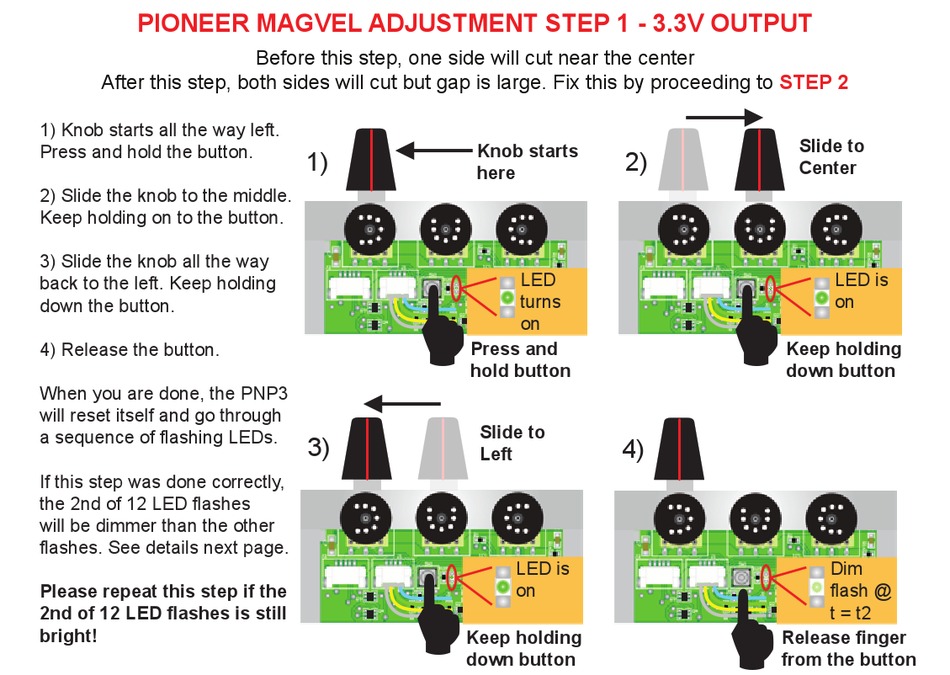 PIONEER MAGVEL ADJUSTMENT STEP 1 - 3.3V OUTPUT

Before this step, one side will cut near the center
After this step, both sides will cut but gap is large. Fix this by proceeding to STEP 2

1) Knob starts all the way left. Press and hold the button.

2) Slide the knob to the middle. Keep holding on to the button.

3) Slide the knob all the way back to the left. Keep holding down the button.

4) Release the button.

When you are done, the PNP3 will reset itself and go through a sequence of flashing LEDs.

If this step was done correctly, the 2nd of 12 LED flashes will be dimmer than the other flashes. See details next page.

Please repeat this step if the 2nd of 12 LED flashes is still bright!

1)

Knob starts here

LED turns on

Press and hold button

2)

Slide to Center

LED is on

Keep holding down button

3)

Slide to Left

LED is on

Keep holding down button

4)

Dim flash @ t = t2

Release finger from the button